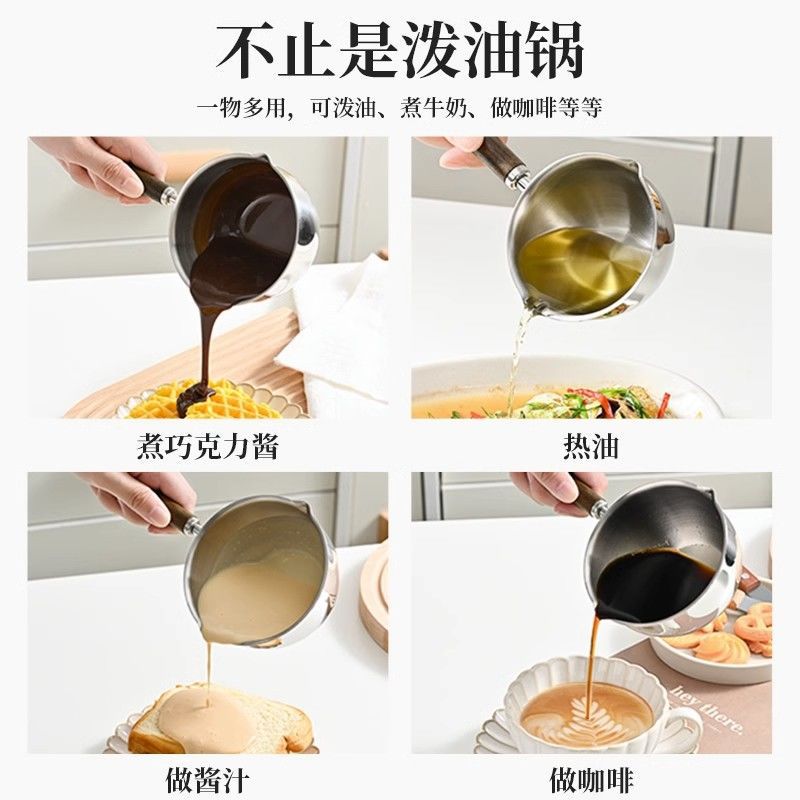 不止是泼油锅

一物多用，可泼油、煮牛奶、做咖啡等等

煮巧克力酱

热油

做酱汁

hey there.

做咖啡