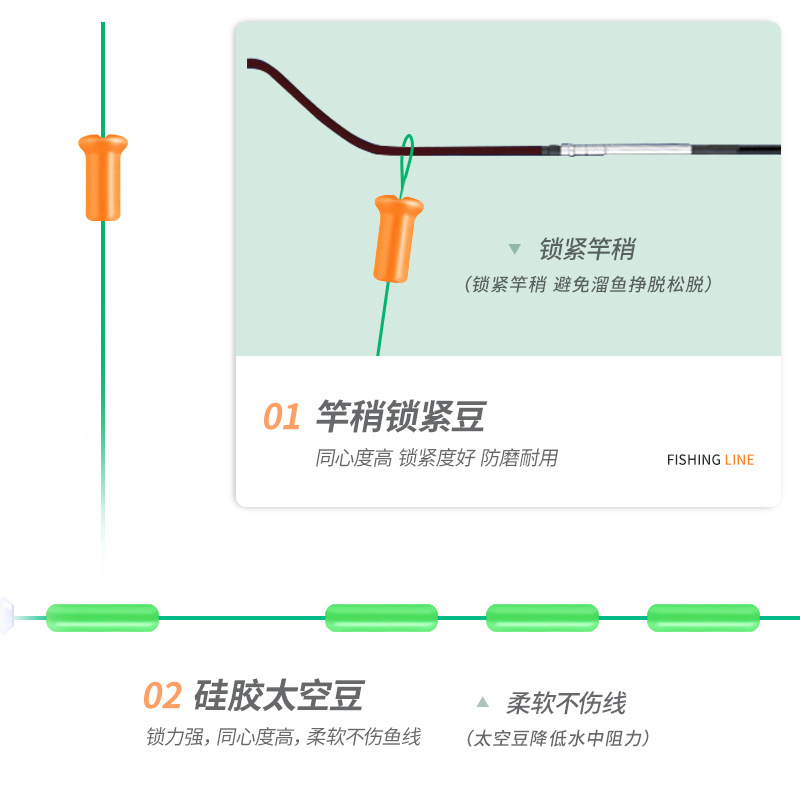 ▼ 锁紧竿稍
（锁紧竿稍 避免溜鱼挣脱松脱）

01 竿稍锁紧豆
同心度高 锁紧度好 防磨耐用

FISHING LINE

02 硅胶太空豆
锁力强，同心度高，柔软不伤鱼线

▲ 柔软不伤线
（太空豆降低水中阻力）