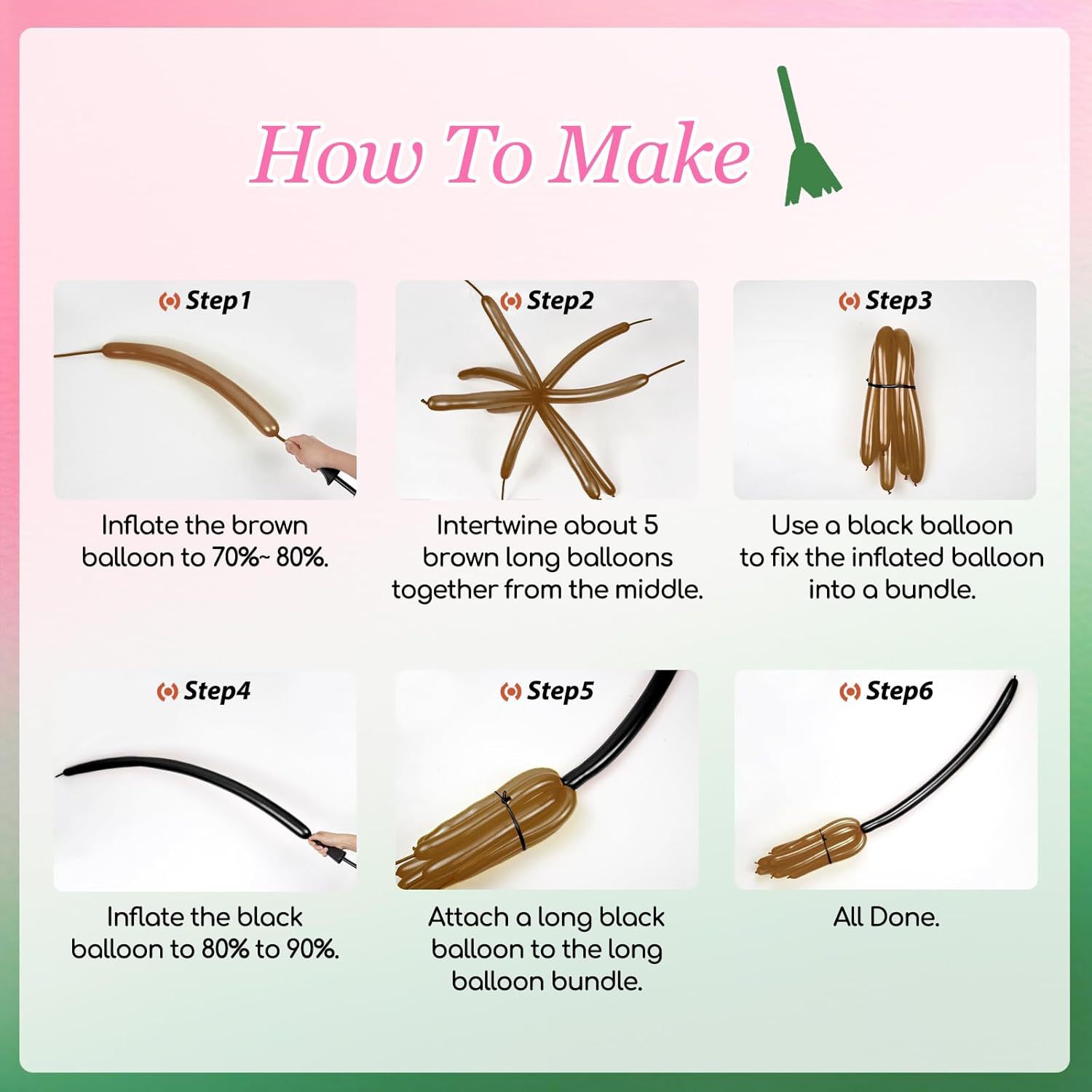 How To Make

Step1

Inflate the brown balloon to 70%~ 80%.

Step2

Intertwine about 5 brown long balloons together from the middle.

Step3

Use a black balloon to fix the inflated balloon into a bundle.

Step4

Inflate the black balloon to 80% to 90%.

Step5

Attach a long black balloon to the long balloon bundle.

Step6

All Done.