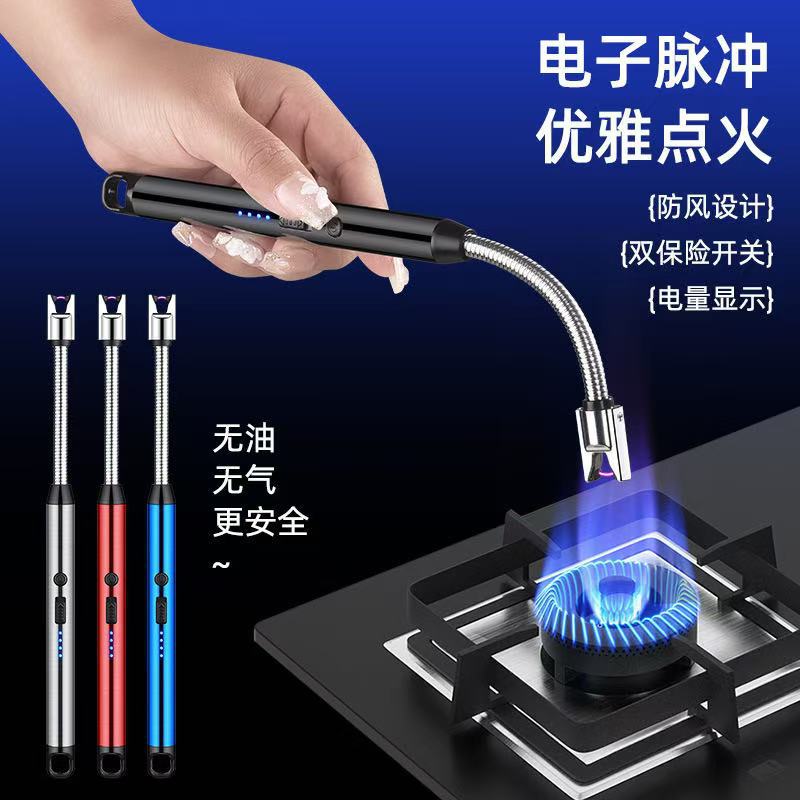 电子脉冲
优雅点火

{防风设计}
{双保险开关}
{电量显示}

无油
无气
更安全
~