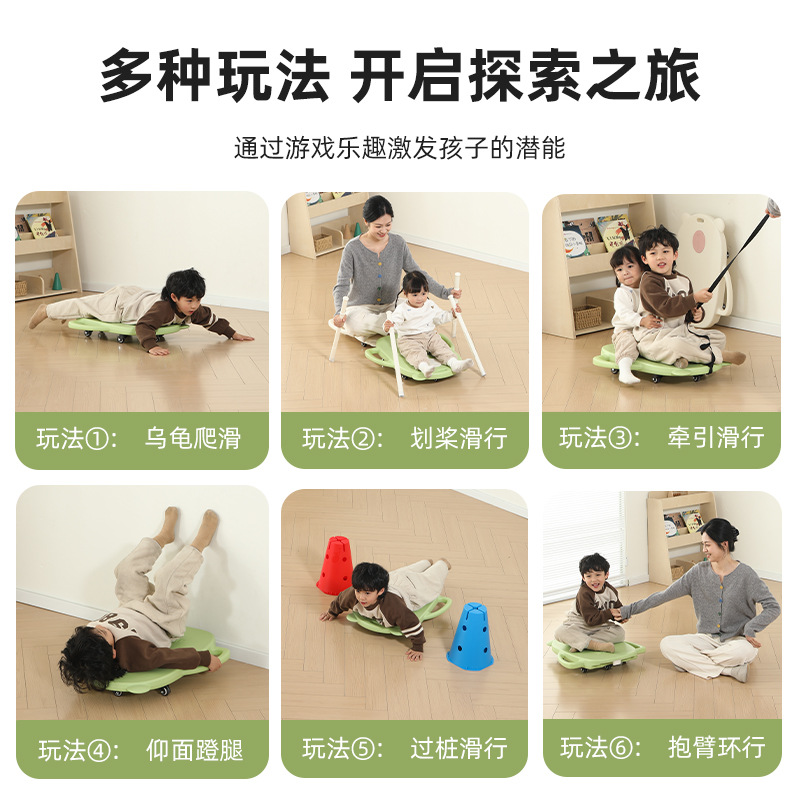 多种玩法 开启探索之旅

通过游戏乐趣激发孩子的潜能

玩法①: 乌龟爬滑

玩法②: 划桨滑行

玩法③: 牵引滑行

玩法④: 仰面蹬腿

玩法⑤: 过桩滑行

玩法⑥: 抱臂环行