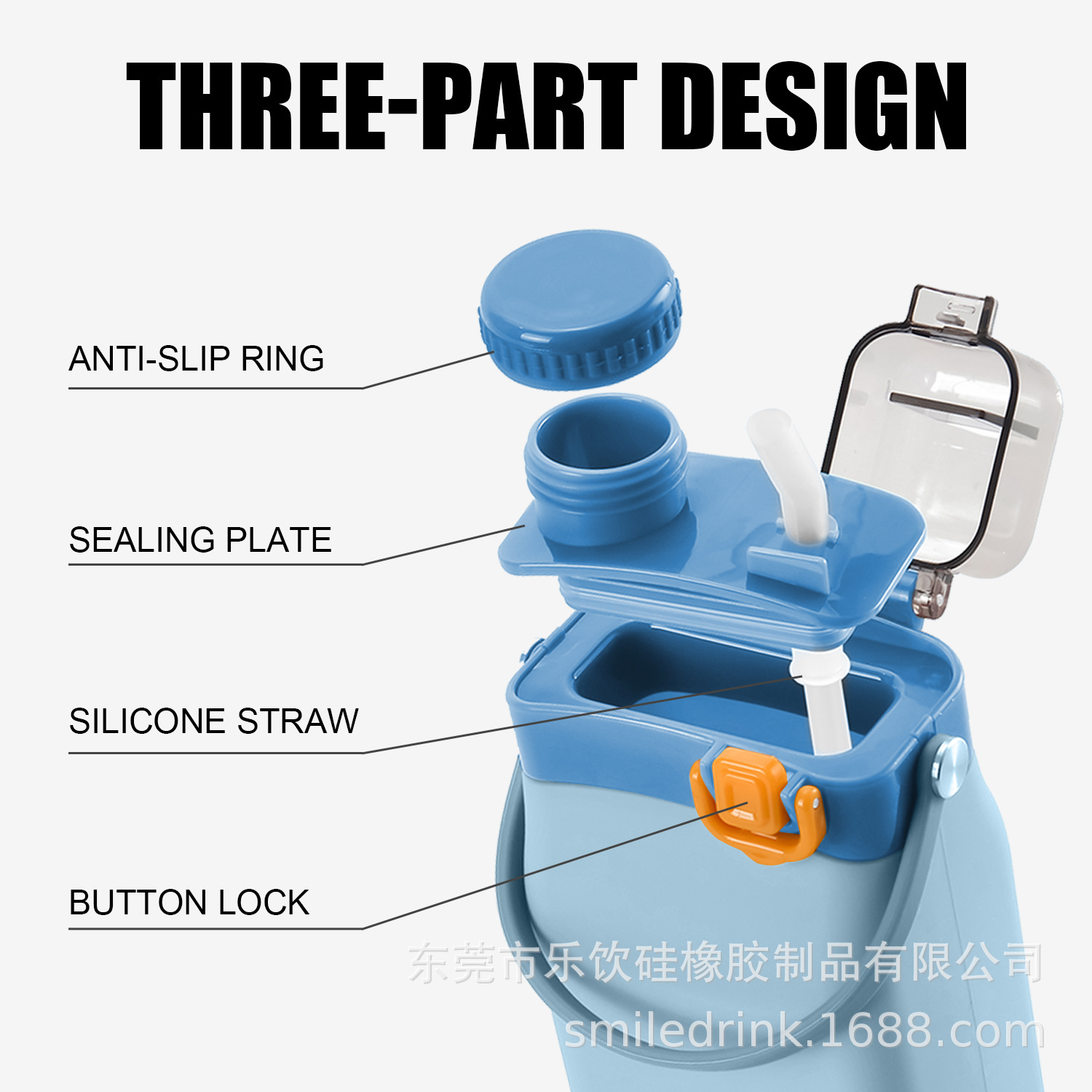 THREE-PART DESIGN

ANTI-SLIP RING

SEALING PLATE

SILICONE STRAW

BUTTON LOCK

东莞市乐饮硅橡胶制品有限公司

smiledrink.1688.com