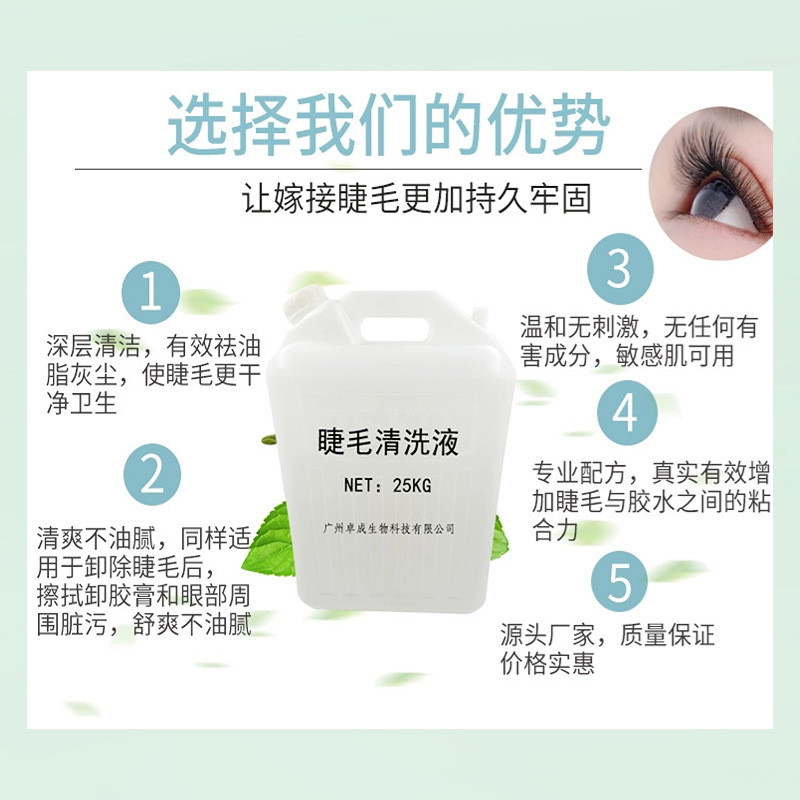 选择我们的优势

让嫁接睫毛更加持久牢固

1

深层清洁，有效祛油脂灰尘，使睫毛更干净卫生

2

清爽不油腻，同样适用于卸除睫毛后，擦拭卸胶膏和眼部周围脏污，舒爽不油腻

睫毛清洗液

NET：25KG

广州卓成生物科技有限公司

3

温和无刺激，无任何有害成分，敏感肌可用

4

专业配方，真实有效增加睫毛与胶水之间的粘合力

5

源头厂家，质量保证价格实惠