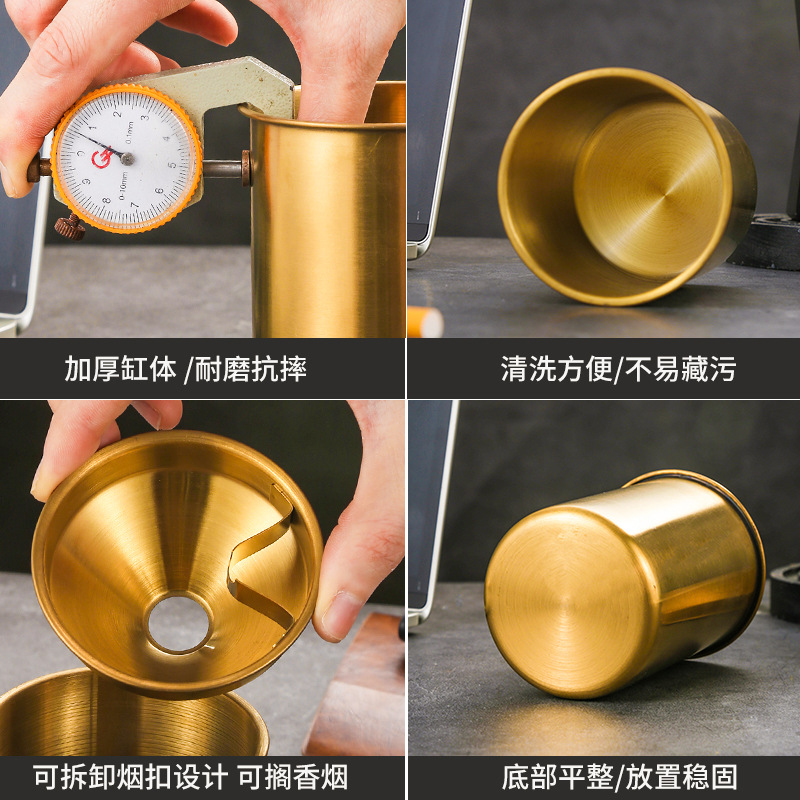 0.1mm
0-10mm

加厚缸体 /耐磨抗摔

清洗方便/不易藏污

可拆卸烟扣设计 可搁香烟

底部平整/放置稳固