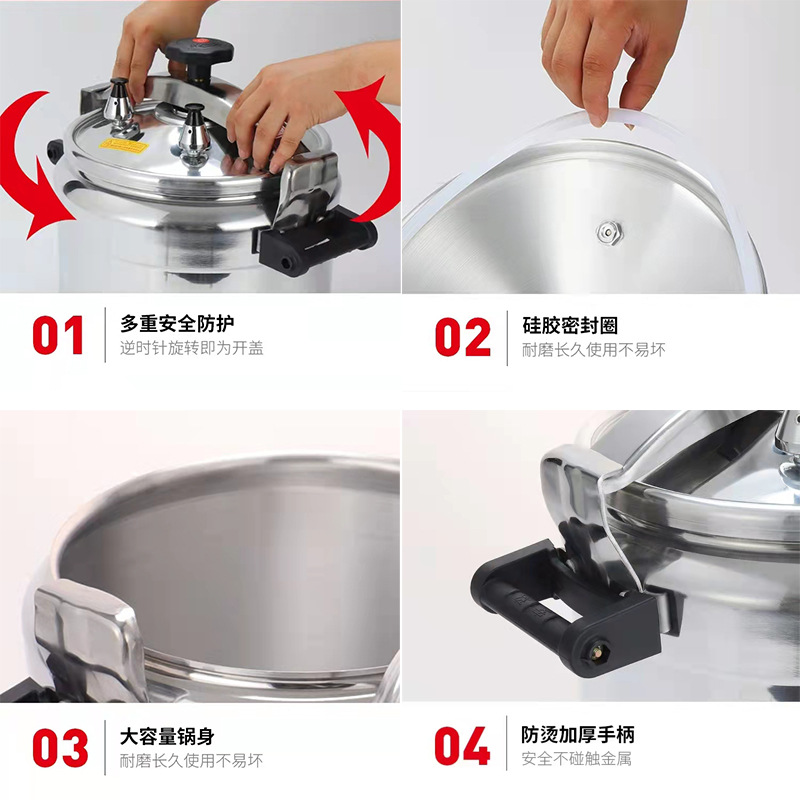 01
多重安全防护
逆时针旋转即为开盖

02
硅胶密封圈
耐磨长久使用不易坏

03
大容量锅身
耐磨长久使用不易坏

04
防烫加厚手柄
安全不碰触金属