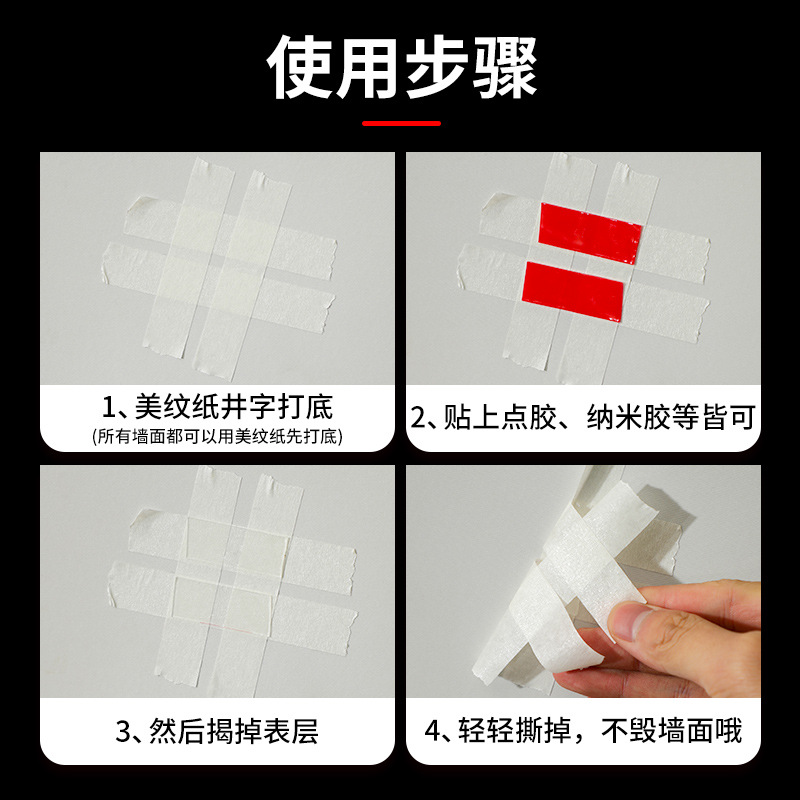 使用步骤

1、美纹纸井字打底
(所有墙面都可以用美纹纸先打底)

2、贴上点胶、纳米胶等皆可

3、然后揭掉表层

4、轻轻撕掉，不毁墙面哦