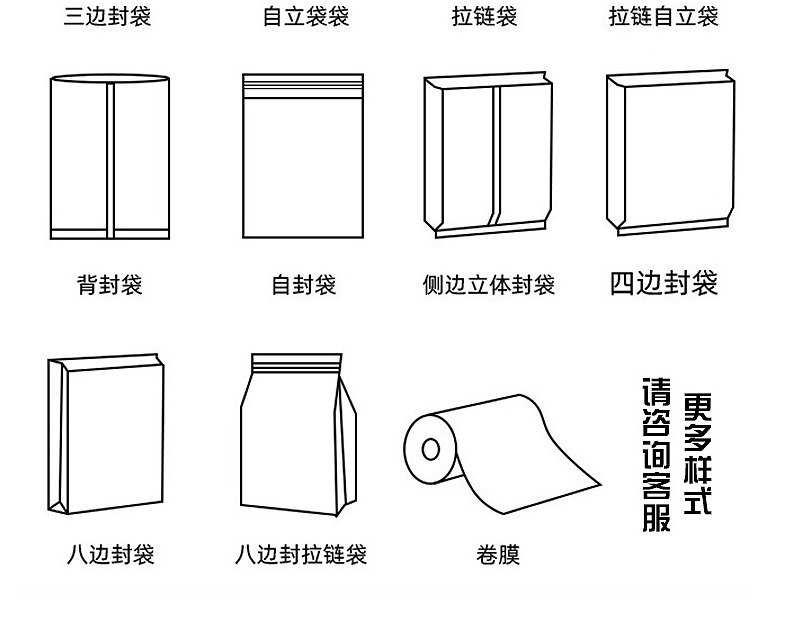 三边封袋 自立袋袋 拉链袋 拉链自立袋

背封袋 自封袋 侧边立体封袋 四边封袋

八边封袋 八边封拉链袋 卷膜

更多样式
请咨询客服