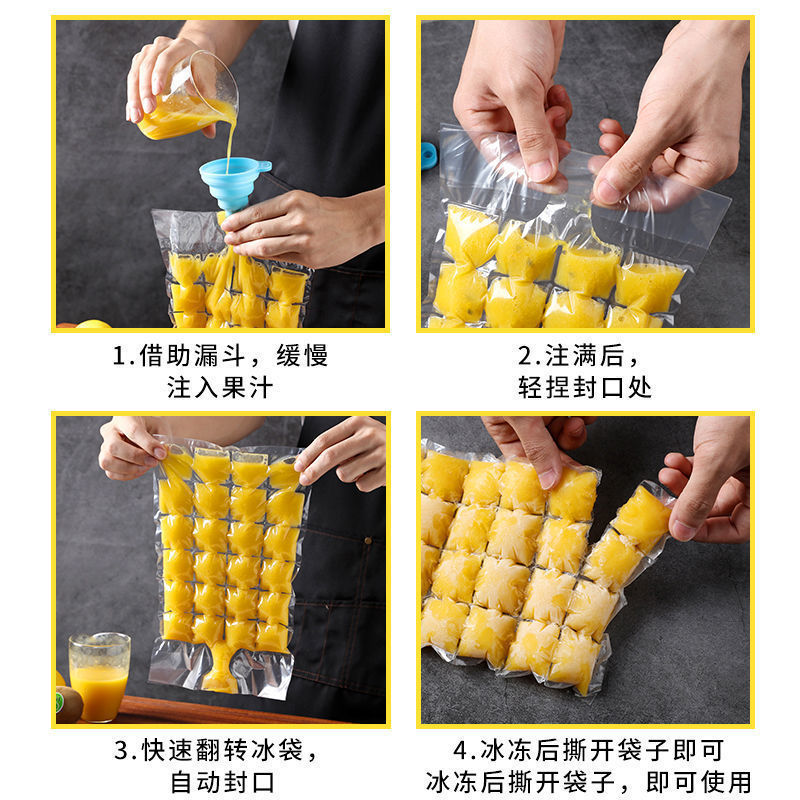 1.借助漏斗，缓慢注入果汁

2.注满后，轻捏封口处

3.快速翻转冰袋，自动封口

4.冰冻后撕开袋子即可
冰冻后撕开袋子，即可使用