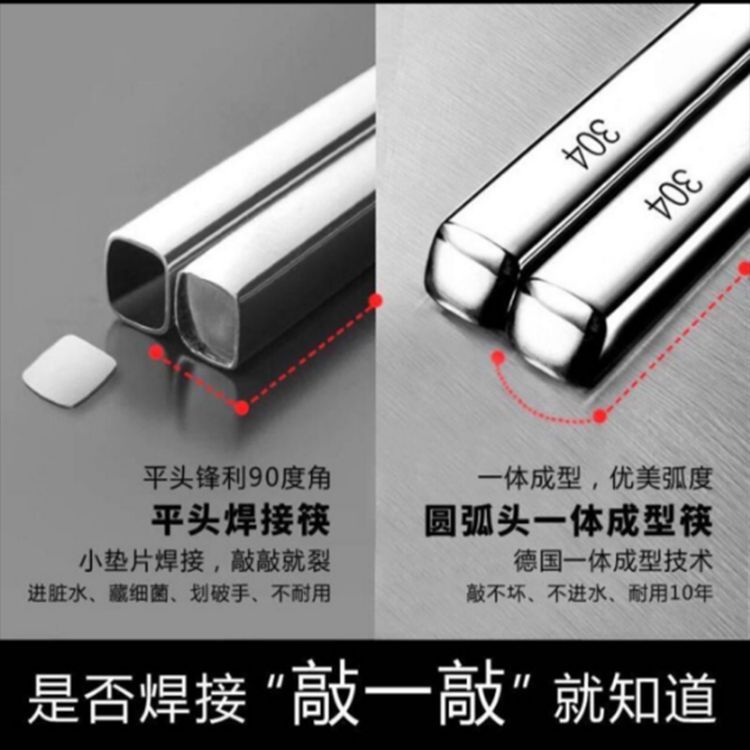 304

304

平头锋利90度角

平头焊接筷

小垫片焊接，敲敲就裂

进脏水、藏细菌、划破手、不耐用

一体成型，优美弧度

圆弧头一体成型筷

德国一体成型技术

敲不坏、不进水、耐用10年

是否焊接“敲一敲”就知道