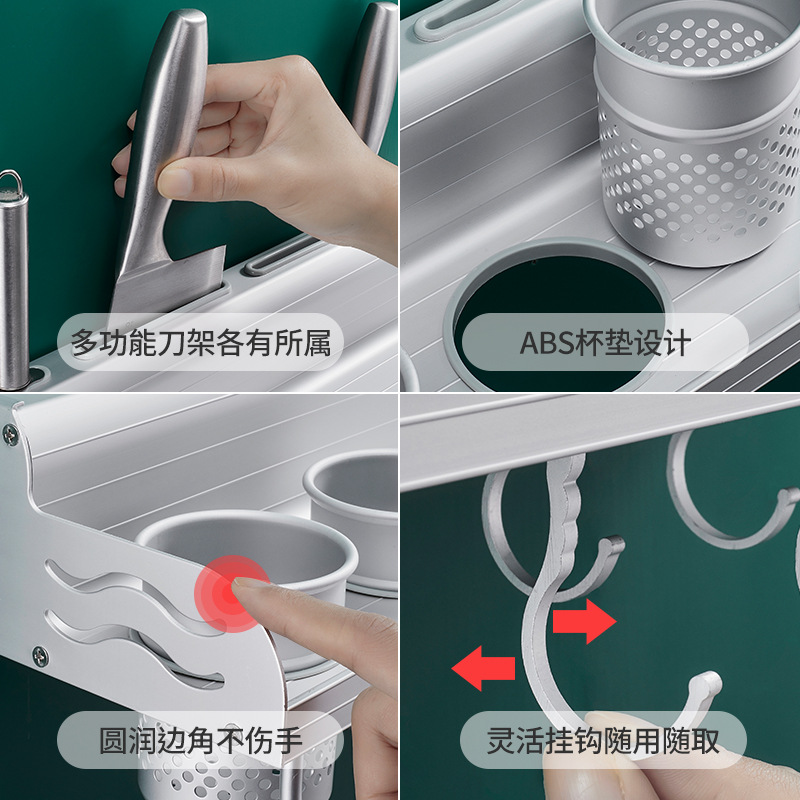 多功能刀架各有所属

ABS杯垫设计

圆润边角不伤手

灵活挂钩随用随取