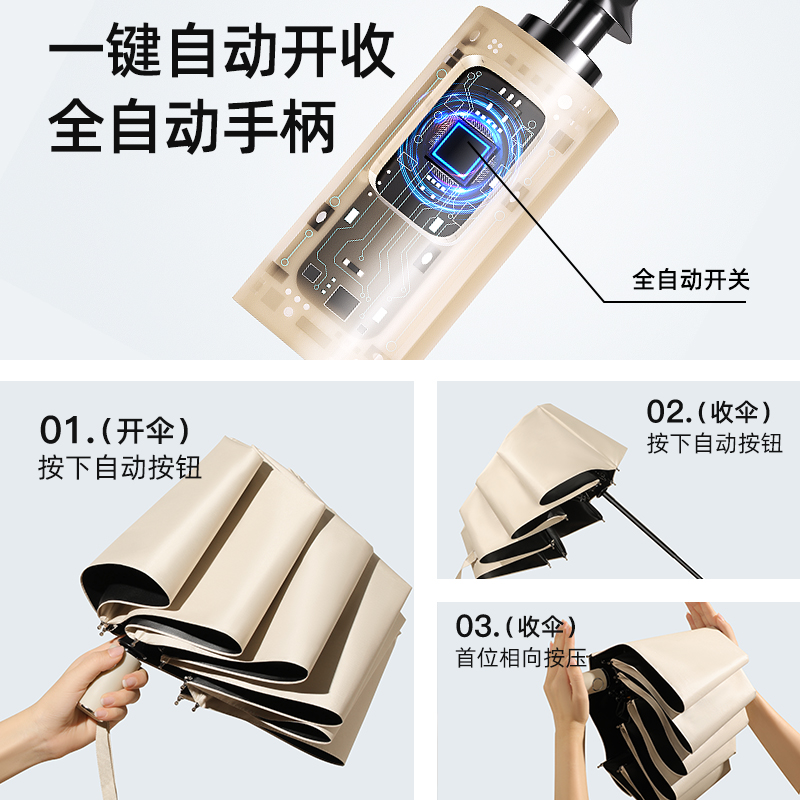 一键自动开收
全自动手柄

全自动开关

01.（开伞）
按下自动按钮

02.（收伞）
按下自动按钮

03.（收伞）
首位相向按压