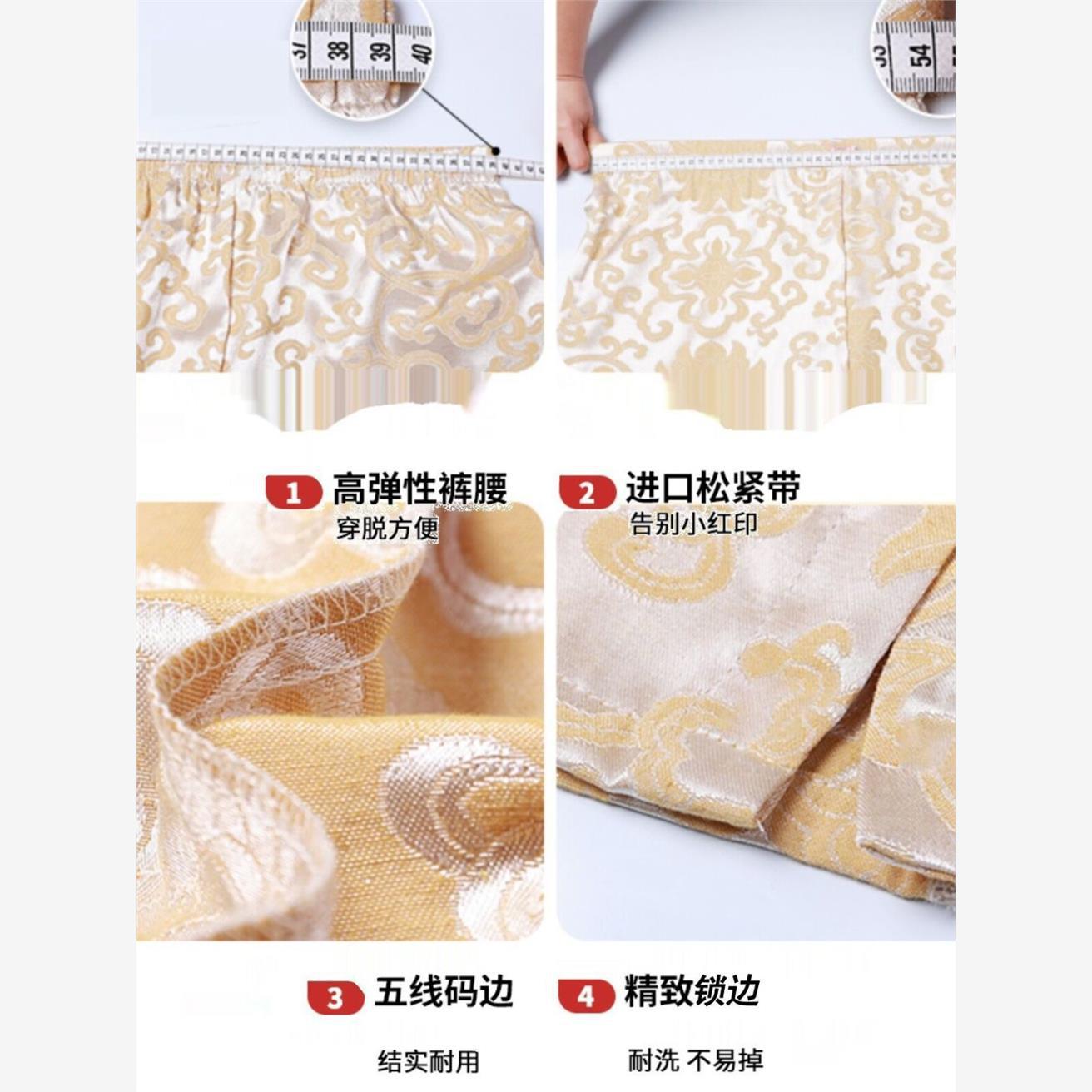 37 38 39 40

53 54

1 高弹性裤腰
穿脱方便

2 进口松紧带
告别小红印

3 五线码边
结实耐用

4 精致锁边
耐洗 不易掉