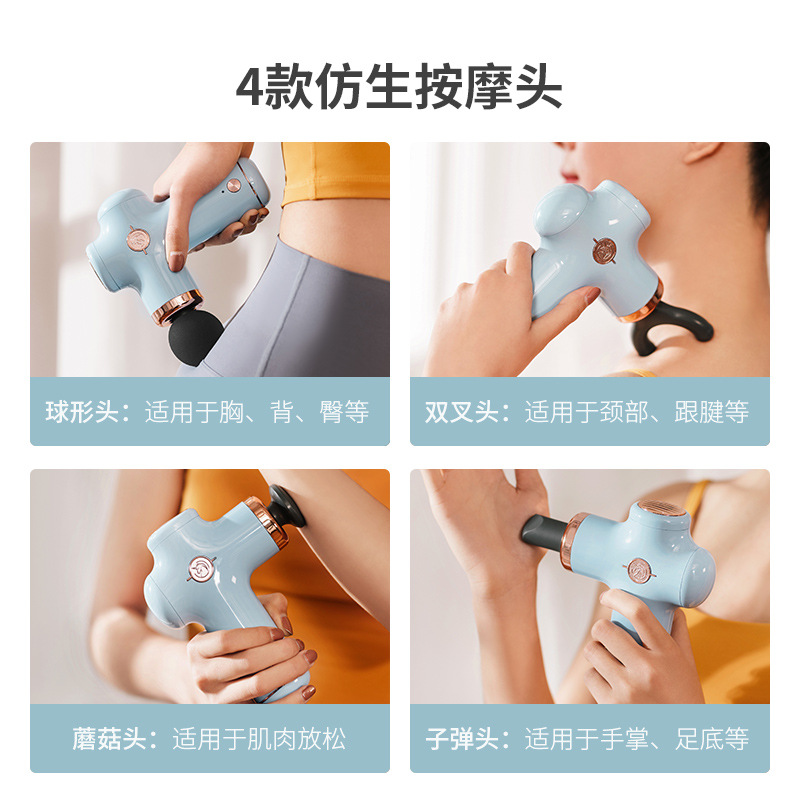 4款仿生按摩头

球形头：适用于胸、背、臀等

双叉头：适用于颈部、跟腱等

蘑菇头：适用于肌肉放松

子弹头：适用于手掌、足底等