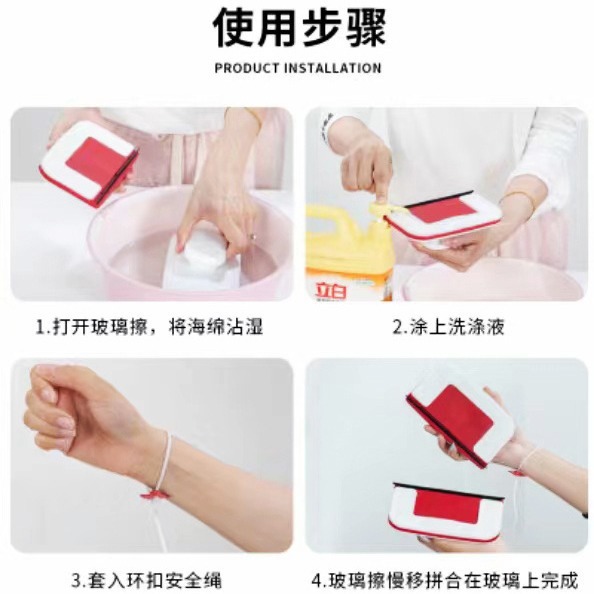 使用步骤

PRODUCT INSTALLATION

立白

1.打开玻璃擦，将海绵沾湿

2.涂上洗涤液

3.套入环扣安全绳

4.玻璃擦慢移拼合在玻璃上完成