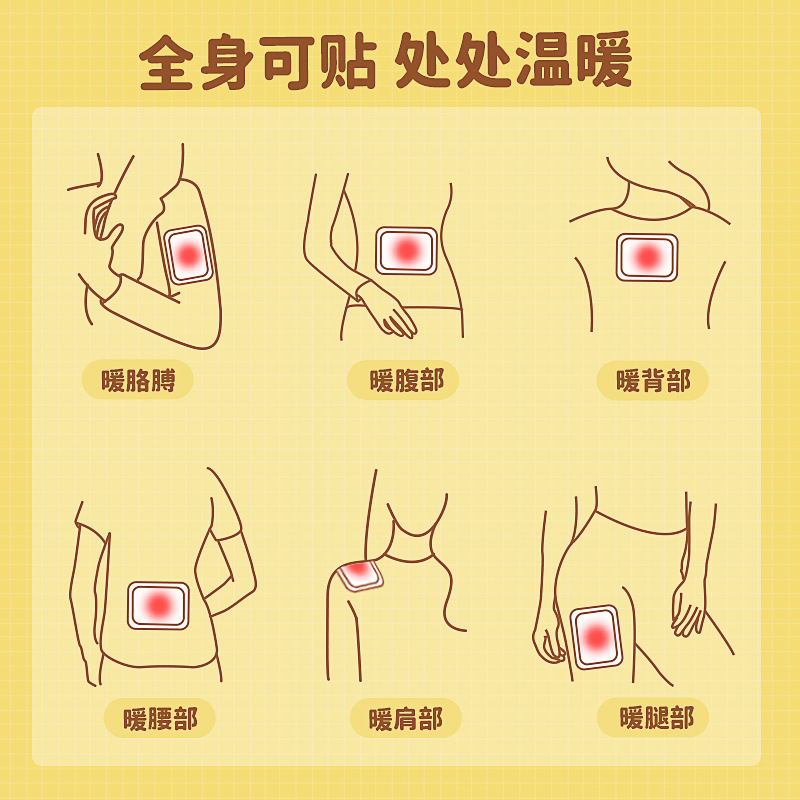 全身可贴 处处温暖

暖胳膊

暖腹部

暖背部

暖腰部

暖肩部

暖腿部