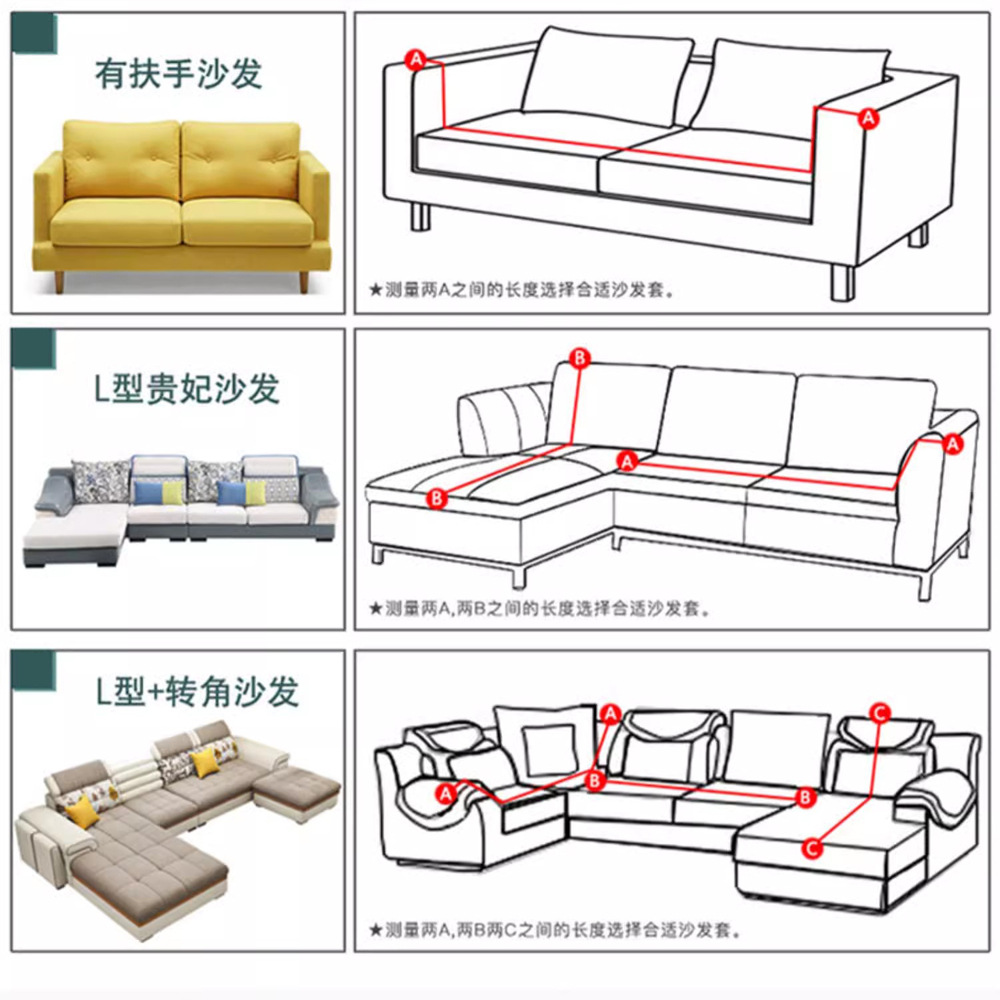 有扶手沙发

A
A

★测量两A之间的长度选择合适沙发套。

L型贵妃沙发

B
A
A
B

★测量两A,两B之间的长度选择合适沙发套。

L型+转角沙发

A
C
A
B
B
C

★测量两A,两B两C之间的长度选择合适沙发套。