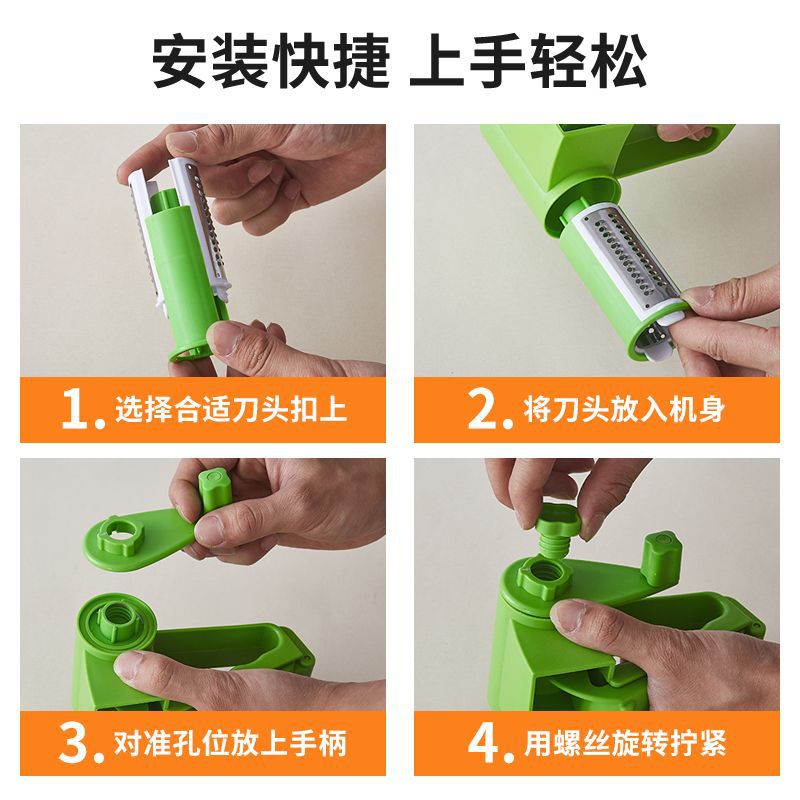 安装快捷 上手轻松

1. 选择合适刀头扣上

2. 将刀头放入机身

3. 对准孔位放上手柄

4. 用螺丝旋转拧紧