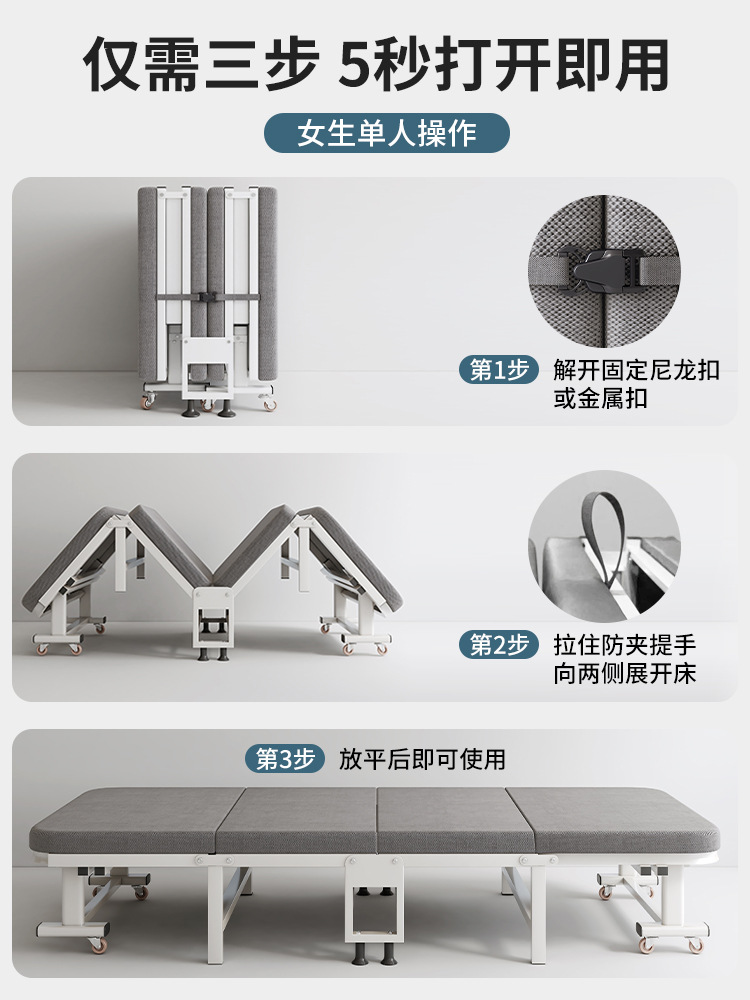 仅需三步 5秒打开即用

女生单人操作

第1步 解开固定尼龙扣或金属扣

第2步 拉住防夹提手向两侧展开床

第3步 放平后即可使用