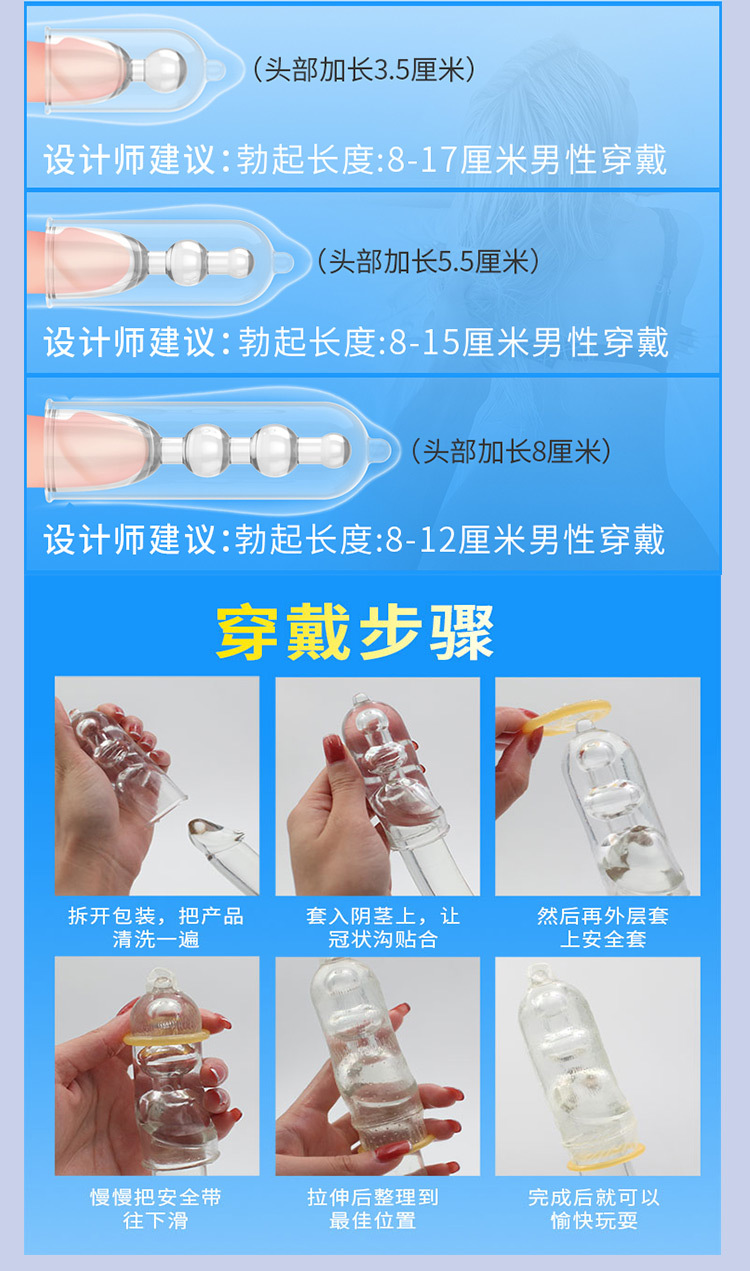 （头部加长3.5厘米）

设计师建议：勃起长度:8-17厘米男性穿戴

（头部加长5.5厘米）

设计师建议：勃起长度:8-15厘米男性穿戴

（头部加长8厘米）

设计师建议：勃起长度:8-12厘米男性穿戴

穿戴步骤

拆开包装，把产品清洗一遍

套入阴茎上，让冠状沟贴合

然后再外层套上安全套

慢慢把安全带往下滑

拉伸后整理到最佳位置

完成后就可以愉快玩耍