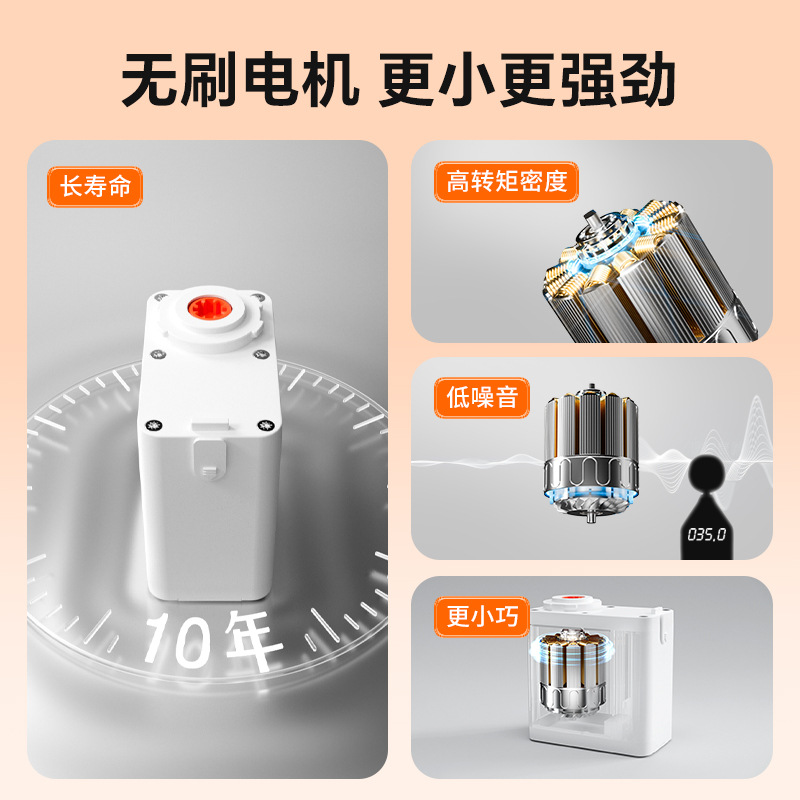 无刷电机 更小更强劲

长寿命

10年

高转矩密度

低噪音

035.0

更小巧