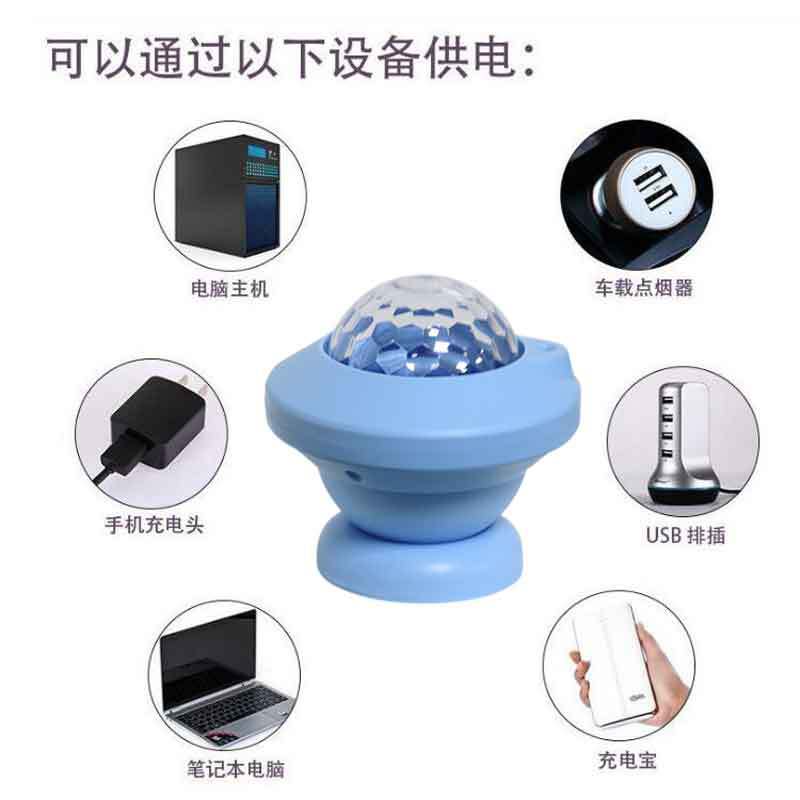 可以通过以下设备供电：

电脑主机

车载点烟器

手机充电头

USB 排插

笔记本电脑

充电宝