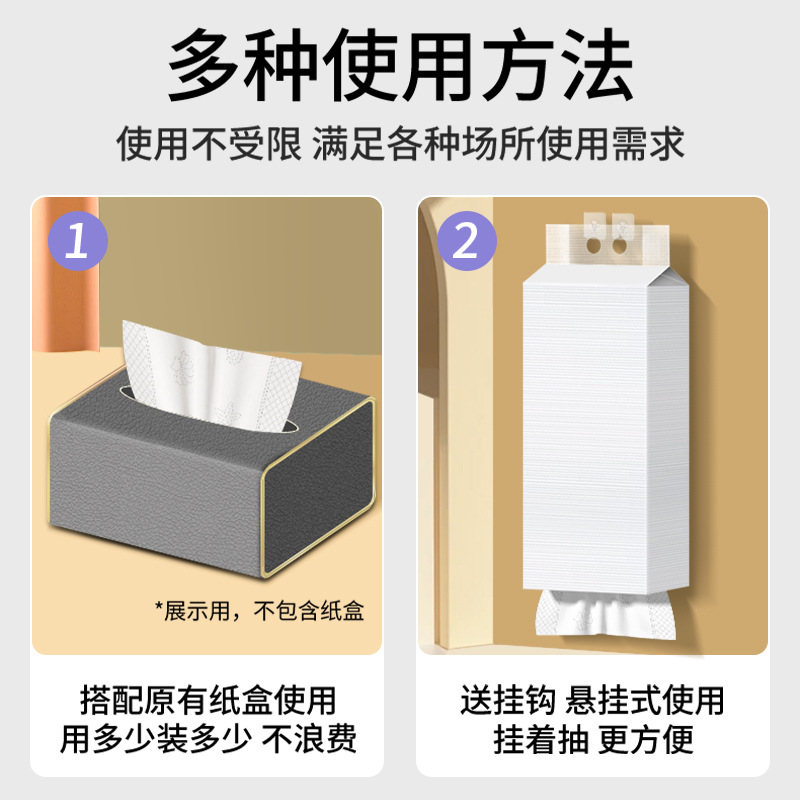 多种使用方法

使用不受限 满足各种场所使用需求

1

*展示用，不包含纸盒

搭配原有纸盒使用
用多少装多少 不浪费

2

送挂钩 悬挂式使用
挂着抽 更方便