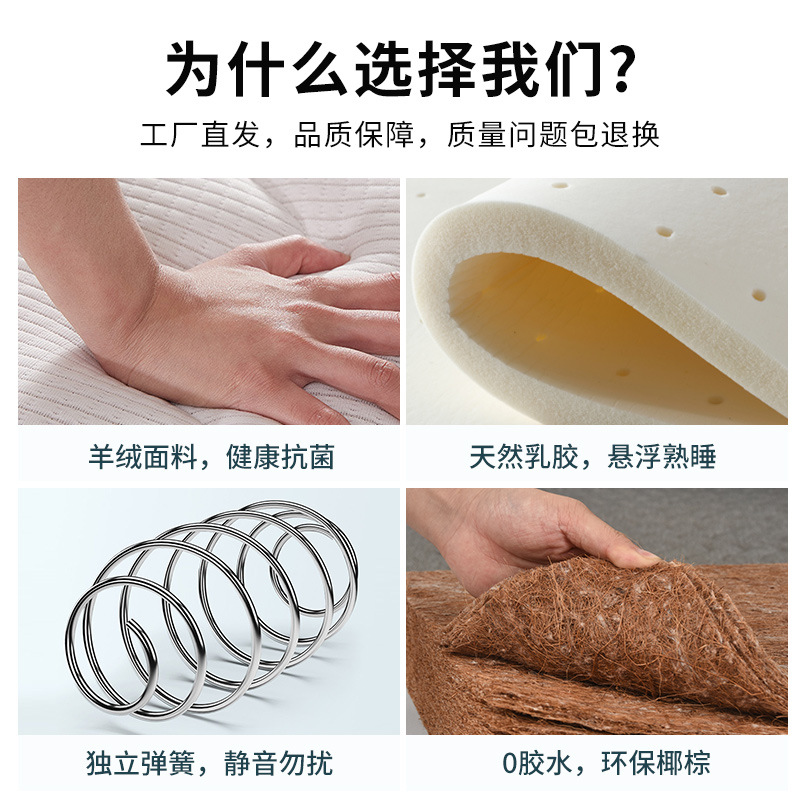 为什么选择我们?

工厂直发，品质保障，质量问题包退换

羊绒面料，健康抗菌

天然乳胶，悬浮熟睡

独立弹簧，静音勿扰

0胶水，环保椰棕