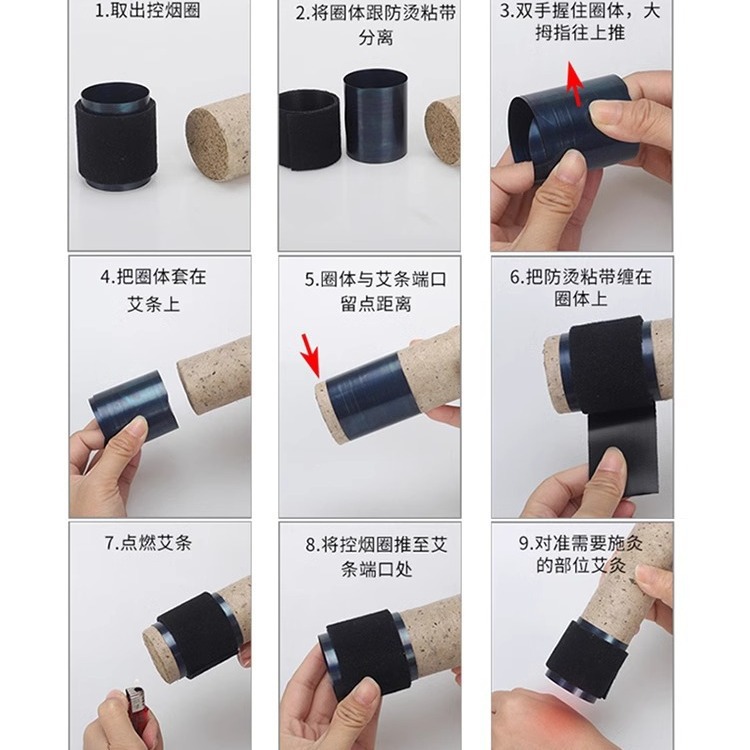 1.取出控烟圈

2.将圈体跟防烫粘带分离

3.双手握住圈体，大拇指往上推

4.把圈体套在艾条上

5.圈体与艾条端口留点距离

6.把防烫粘带缠在圈体上

7.点燃艾条

8.将控烟圈推至艾条端口处

9.对准需要施灸的部位艾灸