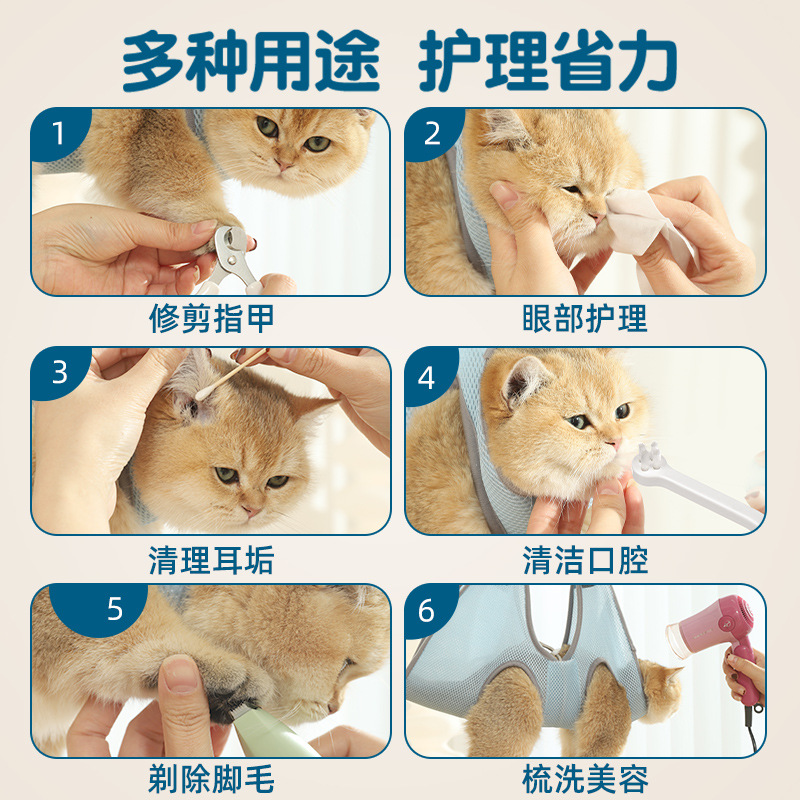 多种用途 护理省力

1
修剪指甲

2
眼部护理

3
清理耳垢

4
清洁口腔

5
剃除脚毛

6
梳洗美容