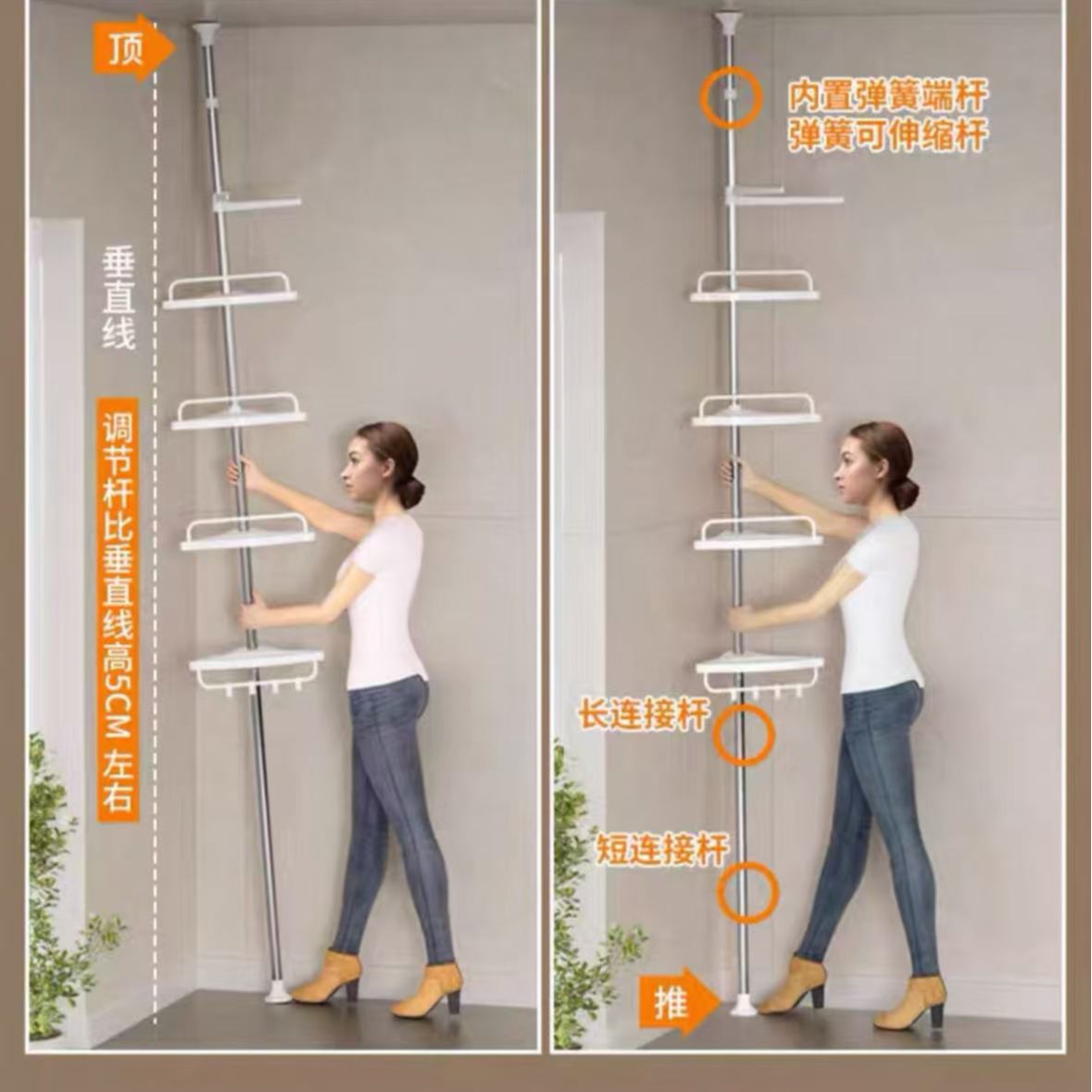 顶

垂直线

调节杆比垂直线高5CM 左右

内置弹簧端杆
弹簧可伸缩杆

长连接杆

短连接杆

推