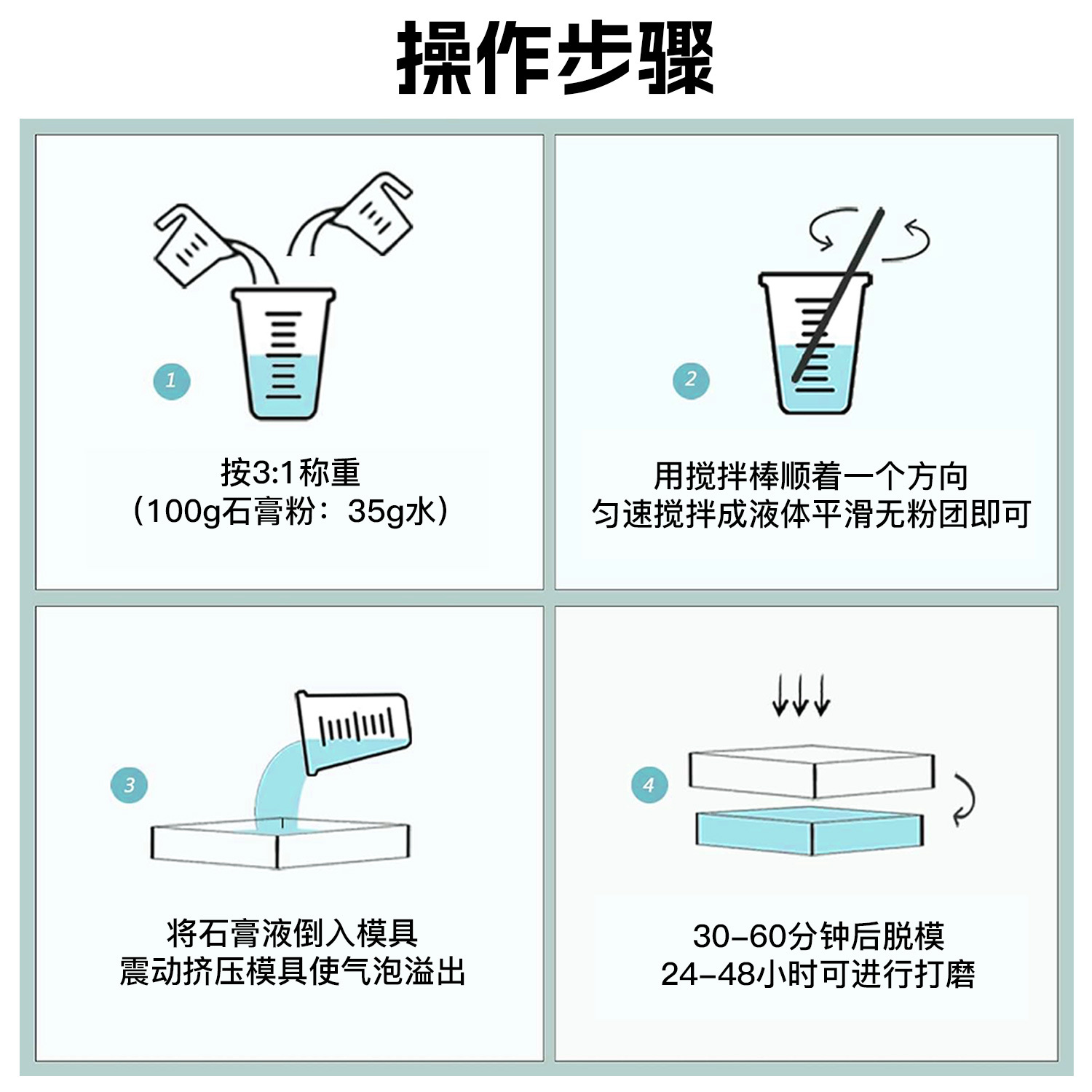 操作步骤

1

按3:1称重
（100g石膏粉：35g水）

2

用搅拌棒顺着一个方向
匀速搅拌成液体平滑无粉团即可

3

将石膏液倒入模具
震动挤压模具使气泡溢出

4

30-60分钟后脱模
24-48小时可进行打磨