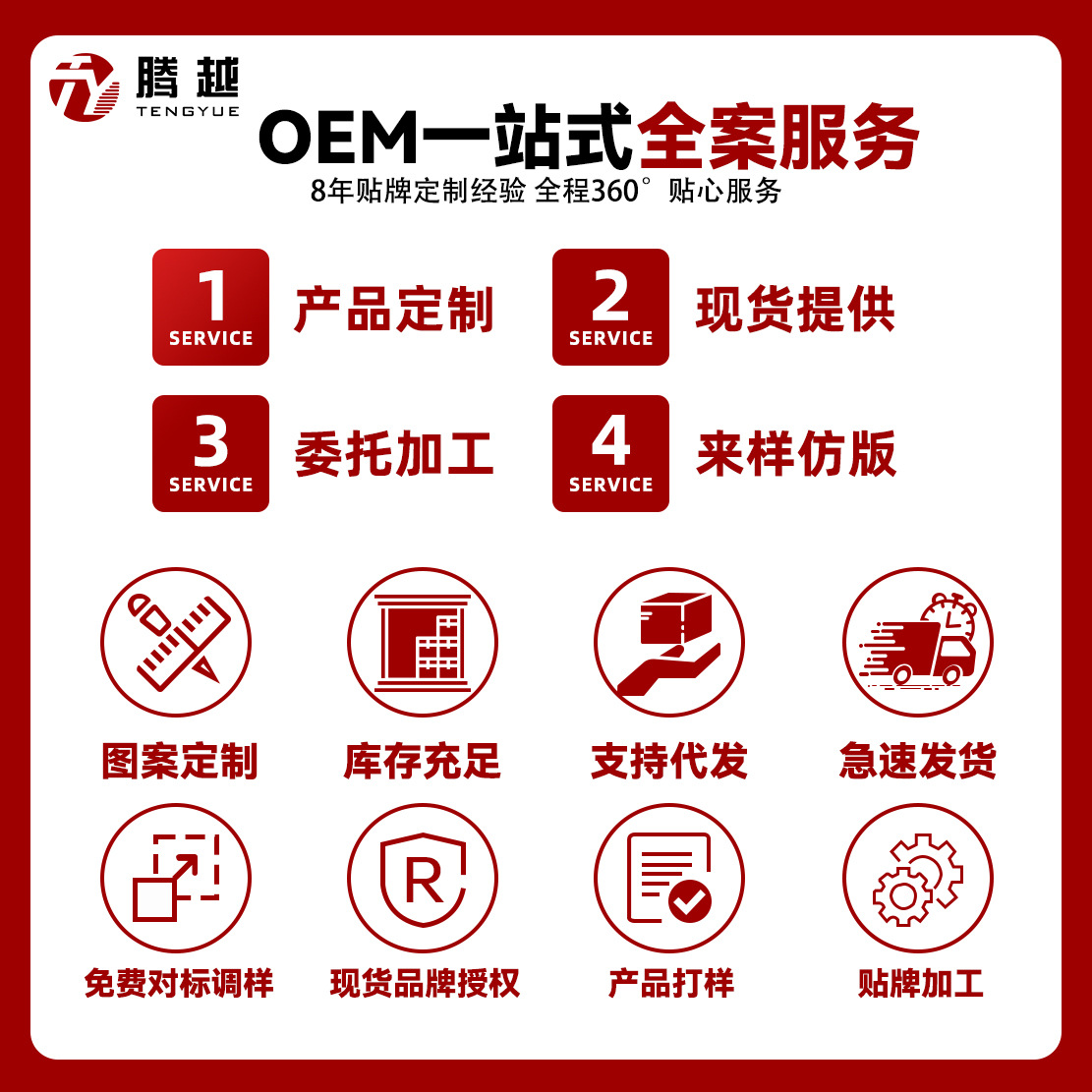 腾越
TENGYUE

OEM一站式全案服务
8年贴牌定制经验 全程360° 贴心服务

1 SERVICE 产品定制
2 SERVICE 现货提供
3 SERVICE 委托加工
4 SERVICE 来样仿版

图案定制
库存充足
支持代发
急速发货

R

免费对标调样
现货品牌授权
产品打样
贴牌加工