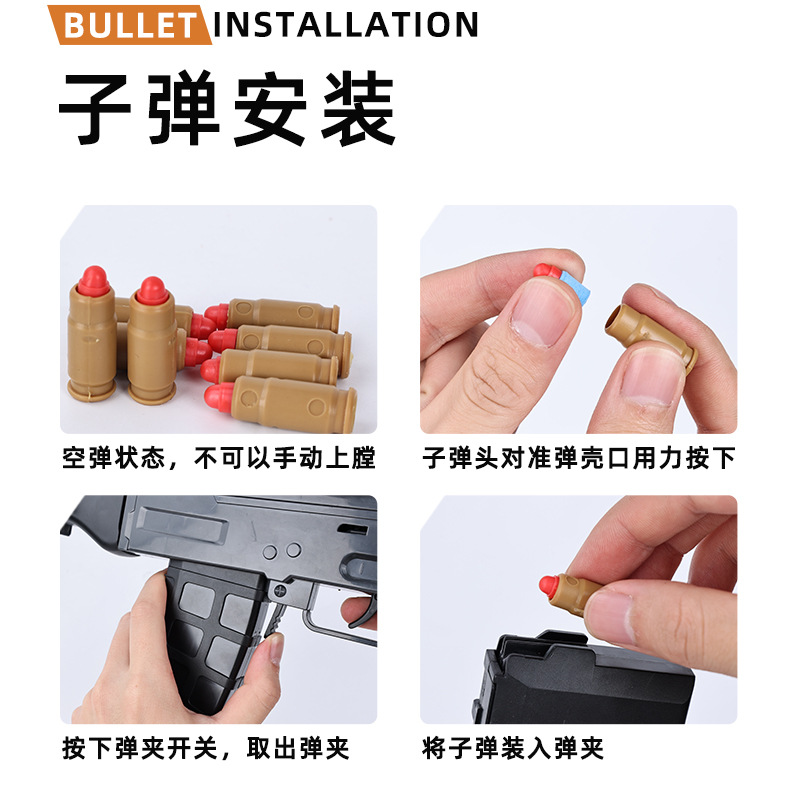 BULLET INSTALLATION

子弹安装

空弹状态，不可以手动上膛

子弹头对准弹壳口用力按下

按下弹夹开关，取出弹夹

将子弹装入弹夹