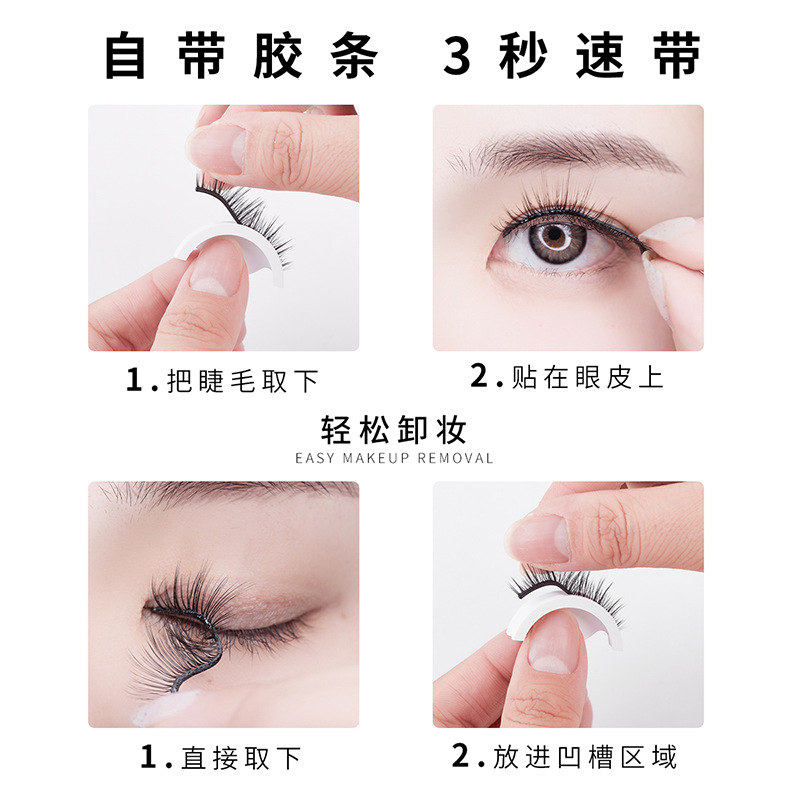 自带胶条 3秒速带

1. 把睫毛取下

2. 贴在眼皮上

轻松卸妆
EASY MAKEUP REMOVAL

1. 直接取下

2. 放进凹槽区域