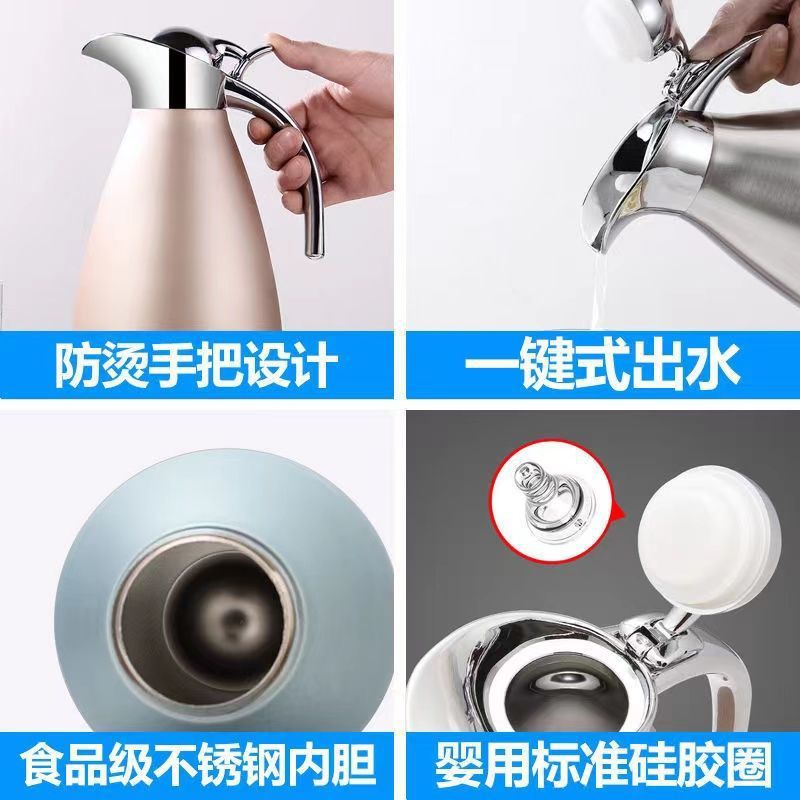 防烫手把设计

一键式出水

食品级不锈钢内胆

婴用标准硅胶圈