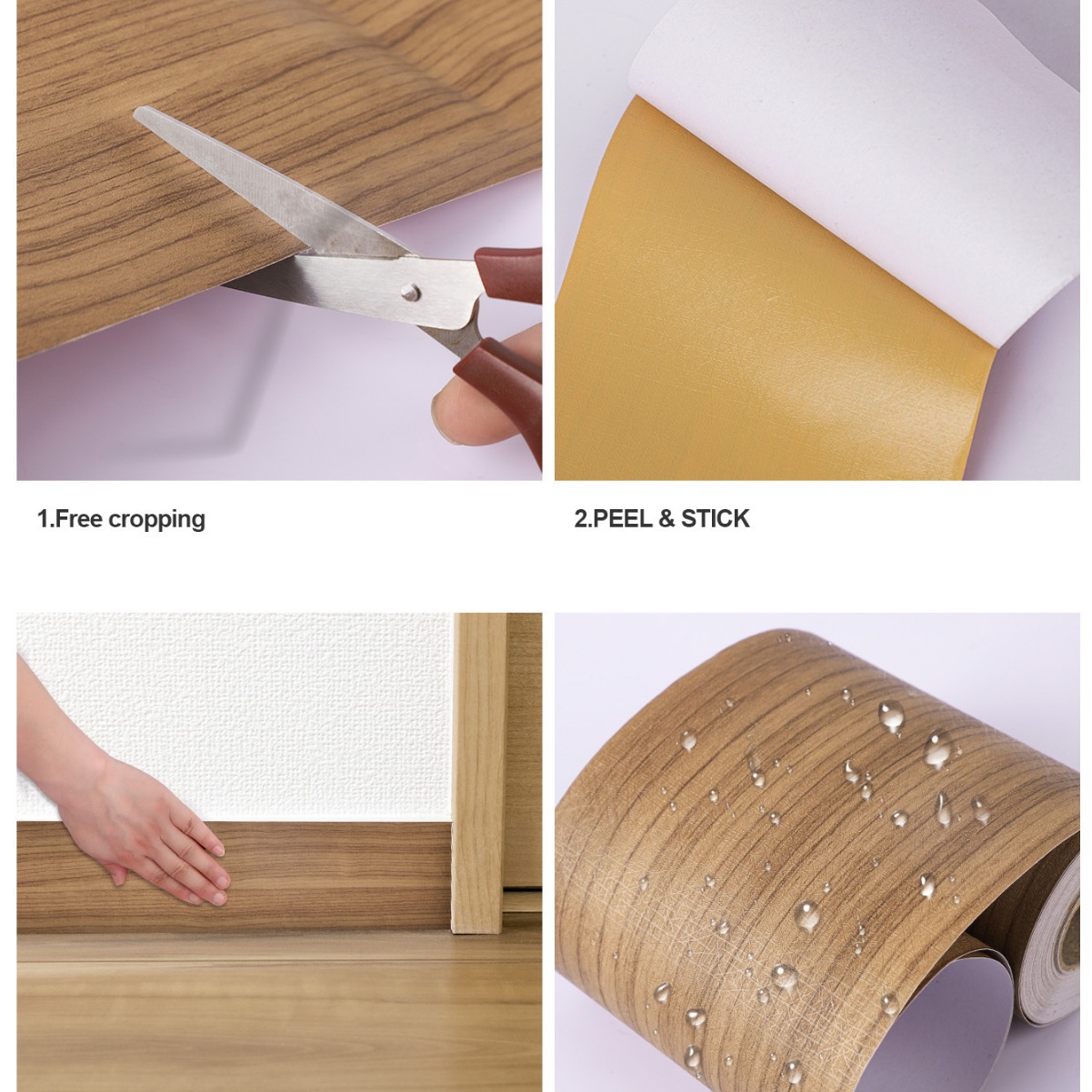 1.Free cropping

2.PEEL & STICK