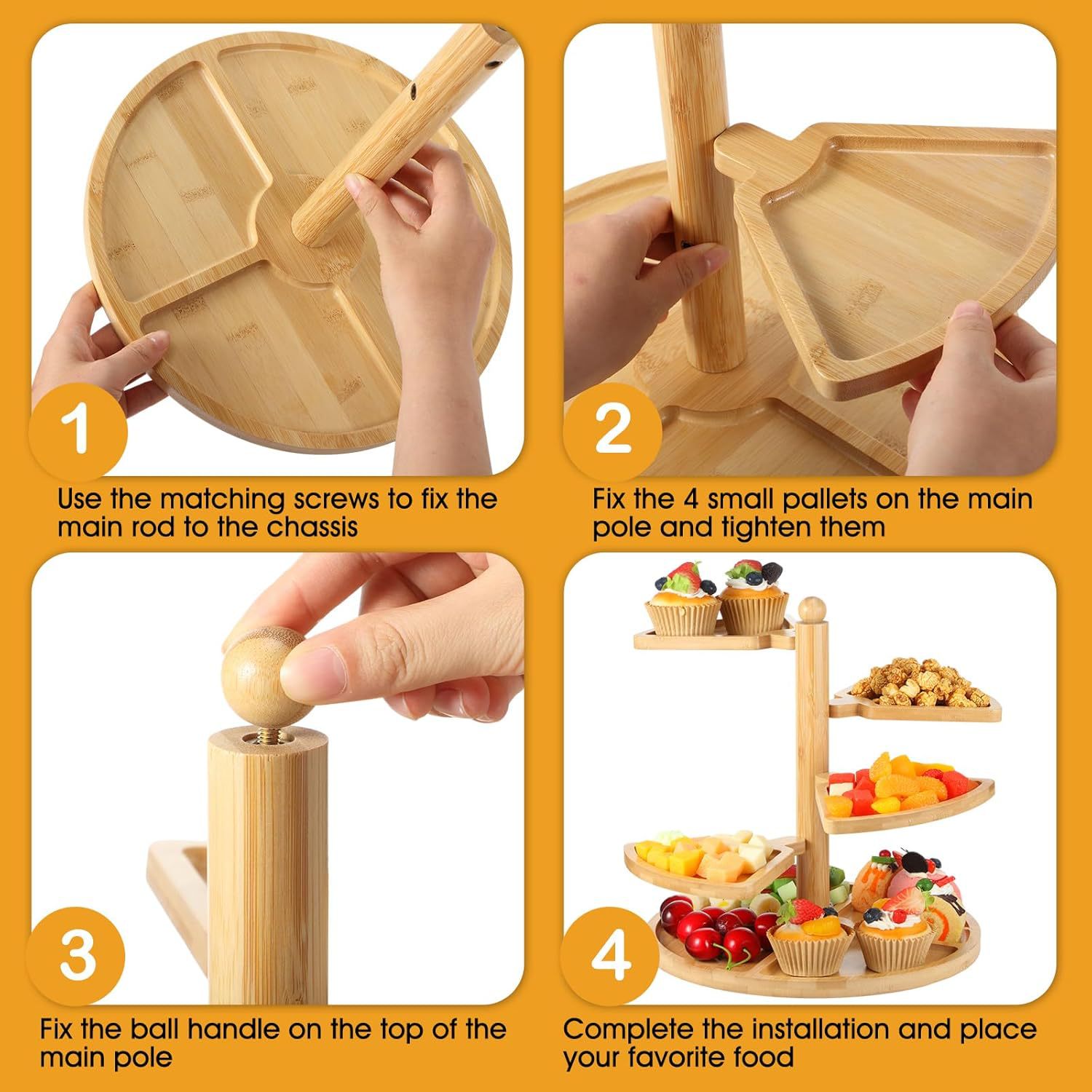 1

Use the matching screws to fix the main rod to the chassis

2

Fix the 4 small pallets on the main pole and tighten them

3

Fix the ball handle on the top of the main pole

4

Complete the installation and place your favorite food