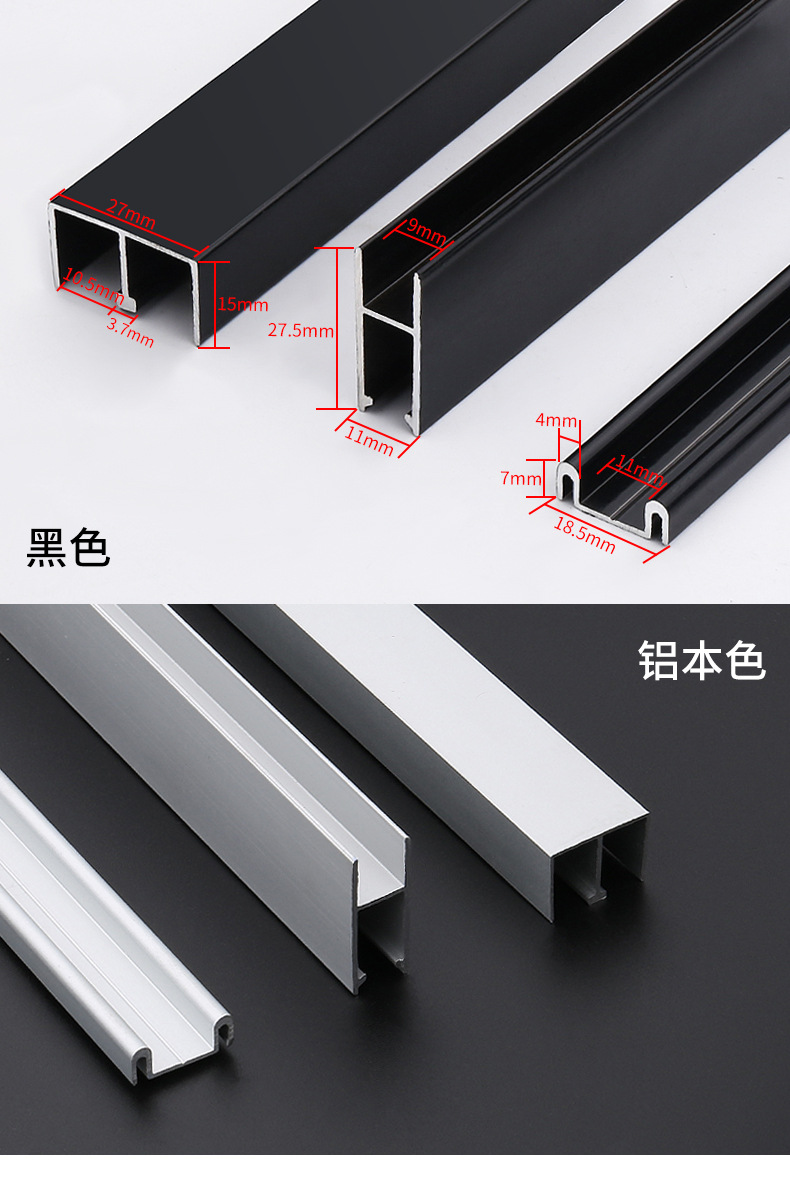 27mm
10.5mm
3.7mm
15mm
9mm
27.5mm
11mm
4mm
7mm
11mm
18.5mm
黑色
铝本色