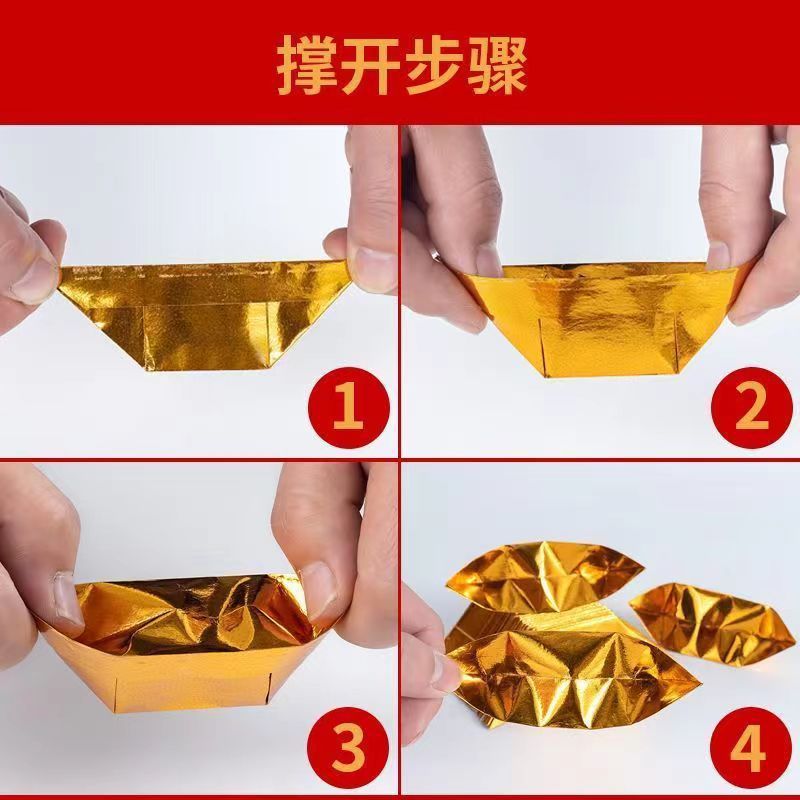 撑开步骤

1

2

3

4