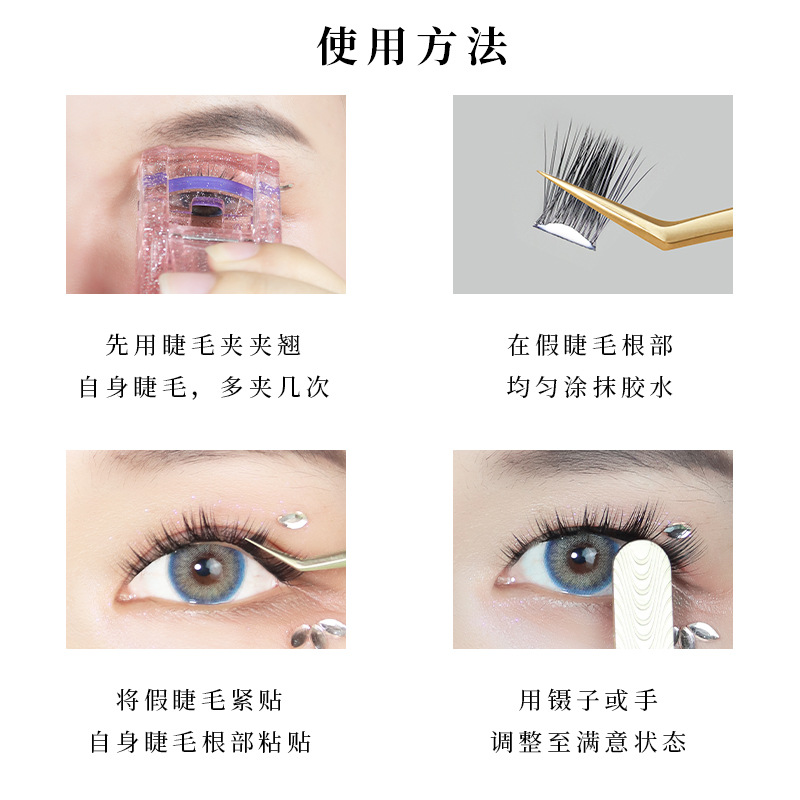 使用方法

先用睫毛夹夹翘
自身睫毛，多夹几次

在假睫毛根部
均匀涂抹胶水

将假睫毛紧贴
自身睫毛根部粘贴

用镊子或手
调整至满意状态