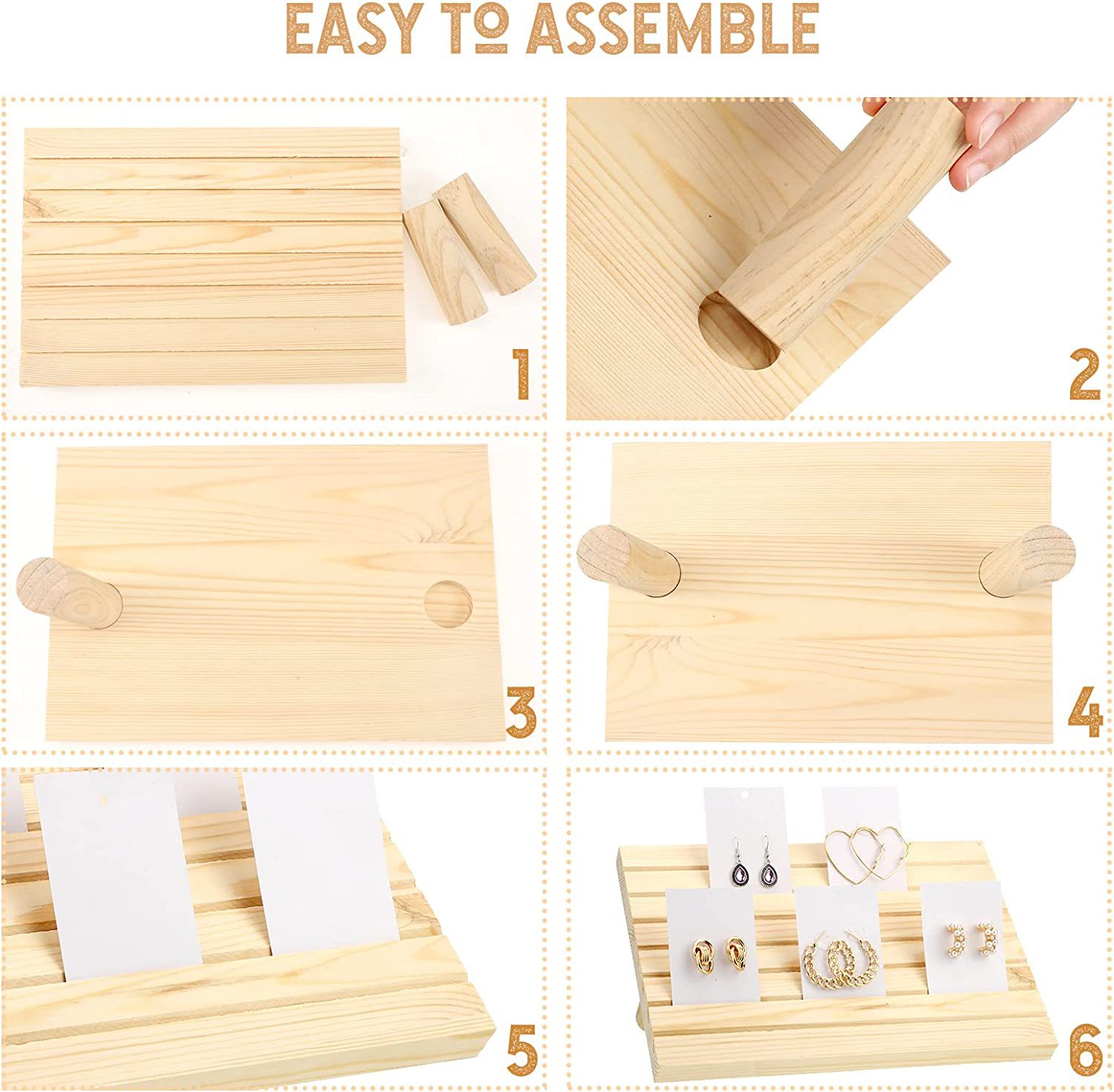 EASY TO ASSEMBLE

1

2

3

4

5

6