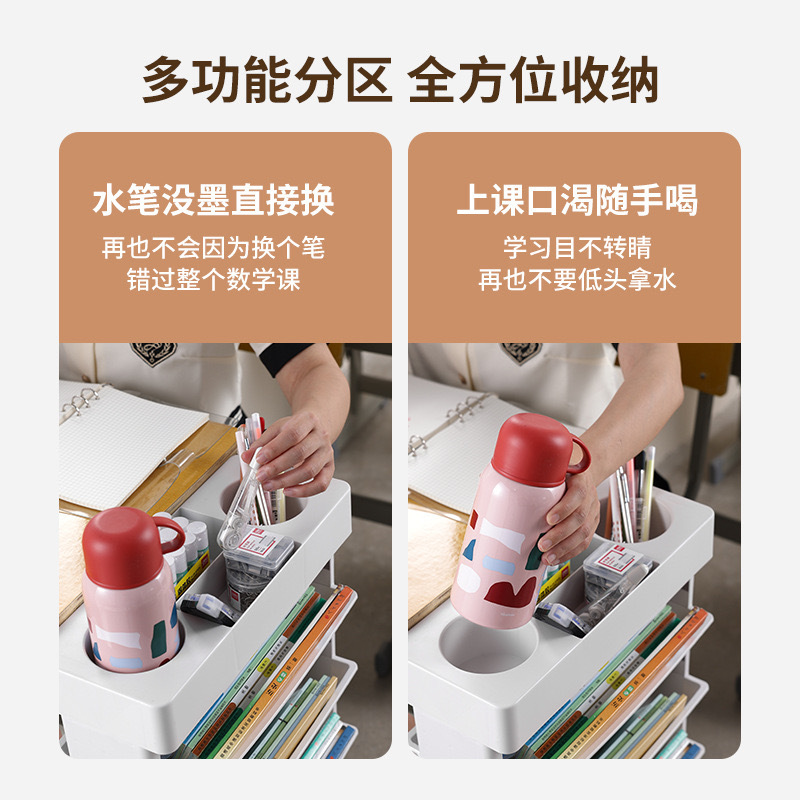 多功能分区 全方位收纳

水笔没墨直接换

再也不会因为换个笔
错过整个数学课

上课口渴随手喝

学习目不转睛
再也不要低头拿水