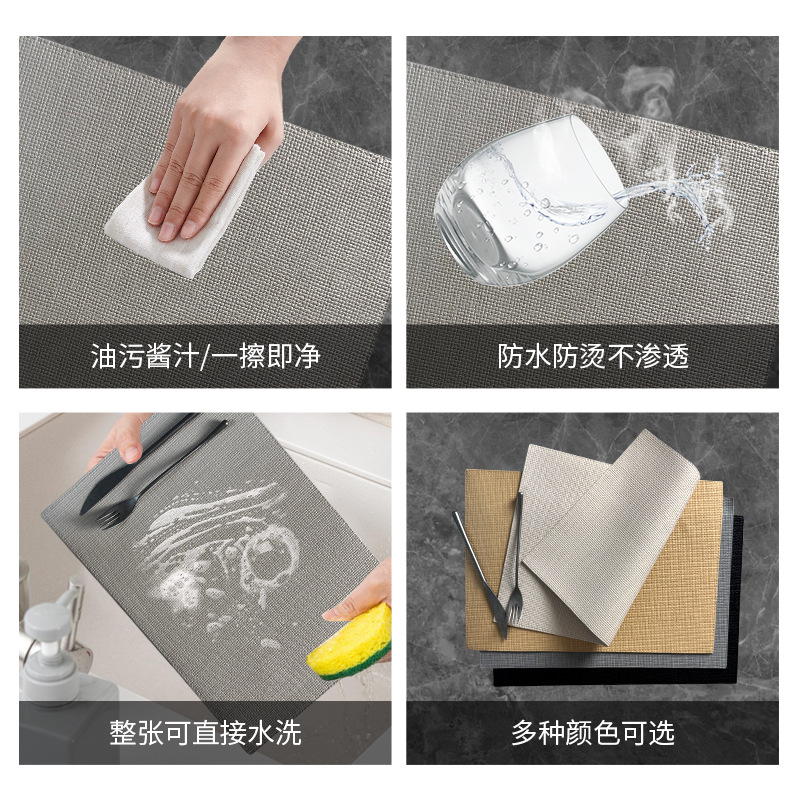 油污酱汁/一擦即净

防水防烫不渗透

整张可直接水洗

多种颜色可选