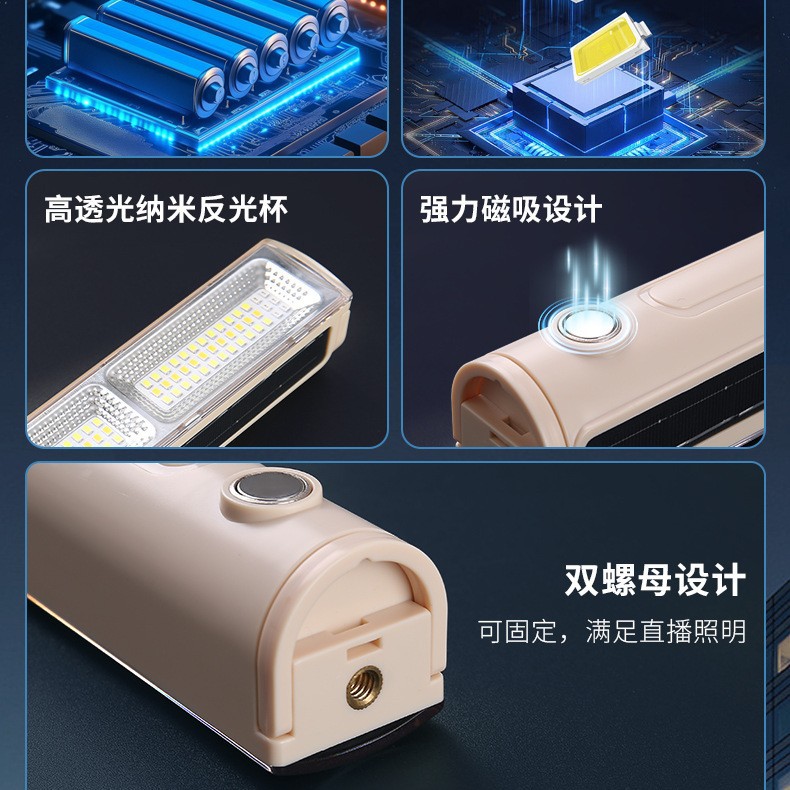 高透光纳米反光杯

强力磁吸设计

双螺母设计

可固定，满足直播照明