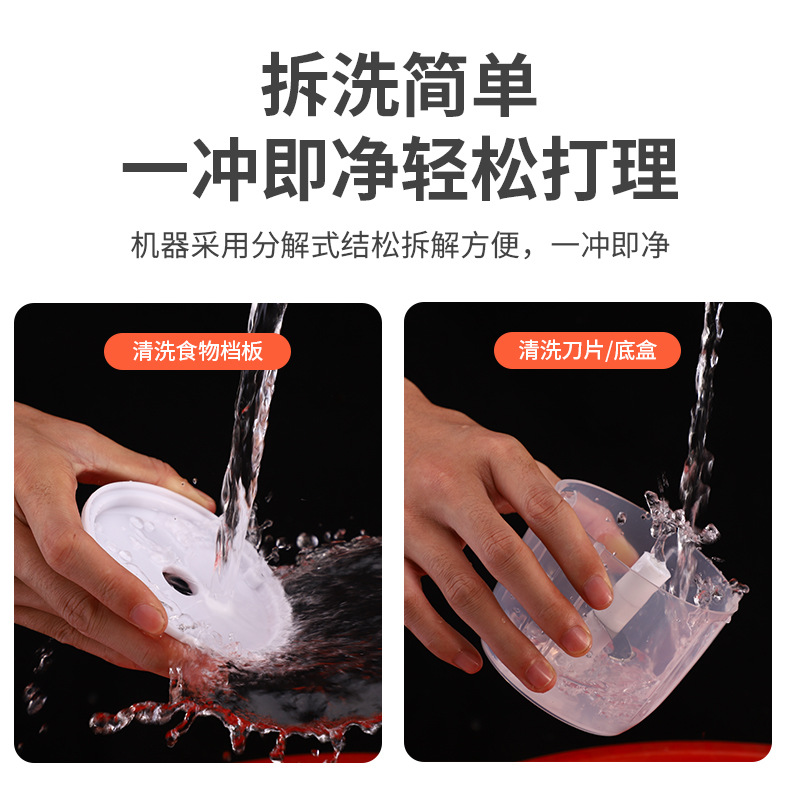 拆洗简单
一冲即净轻松打理

机器采用分解式结松拆解方便，一冲即净

清洗食物档板

清洗刀片/底盒