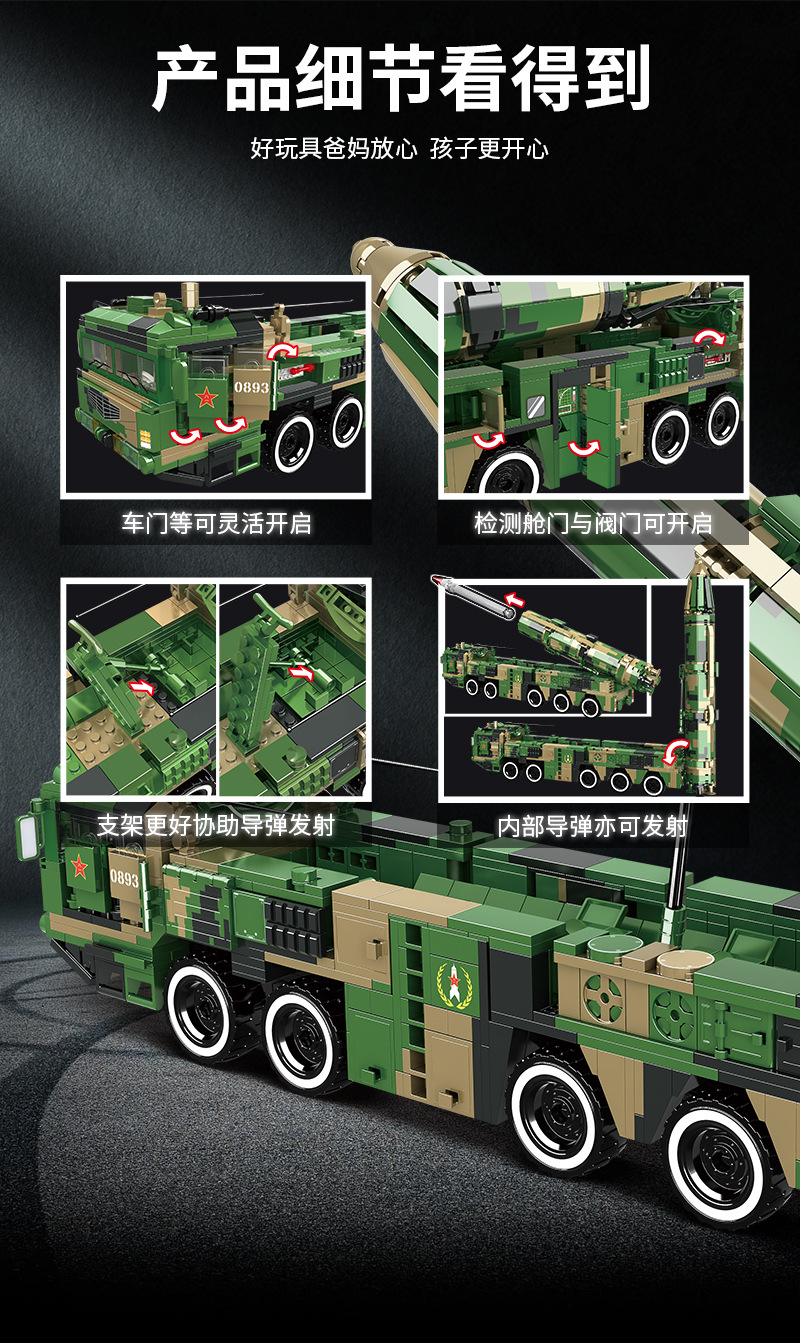 产品细节看得到

好玩具爸妈放心 孩子更开心

0893

车门等可灵活开启

检测舱门与阀门可开启

支架更好协助导弹发射

内部导弹亦可发射

0893