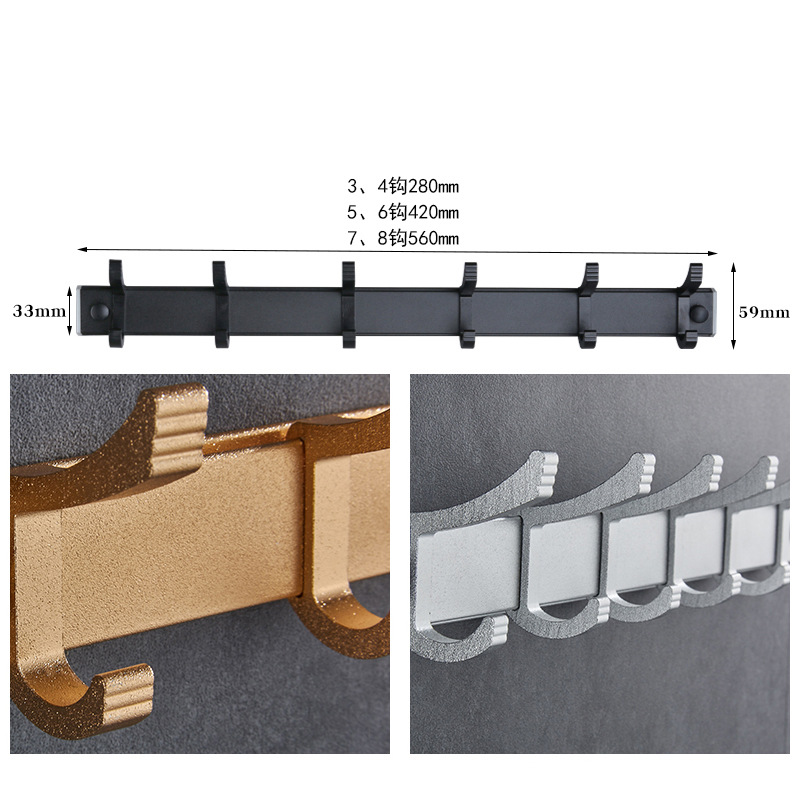 3、4钩280mm
5、6钩420mm
7、8钩560mm

33mm

59mm