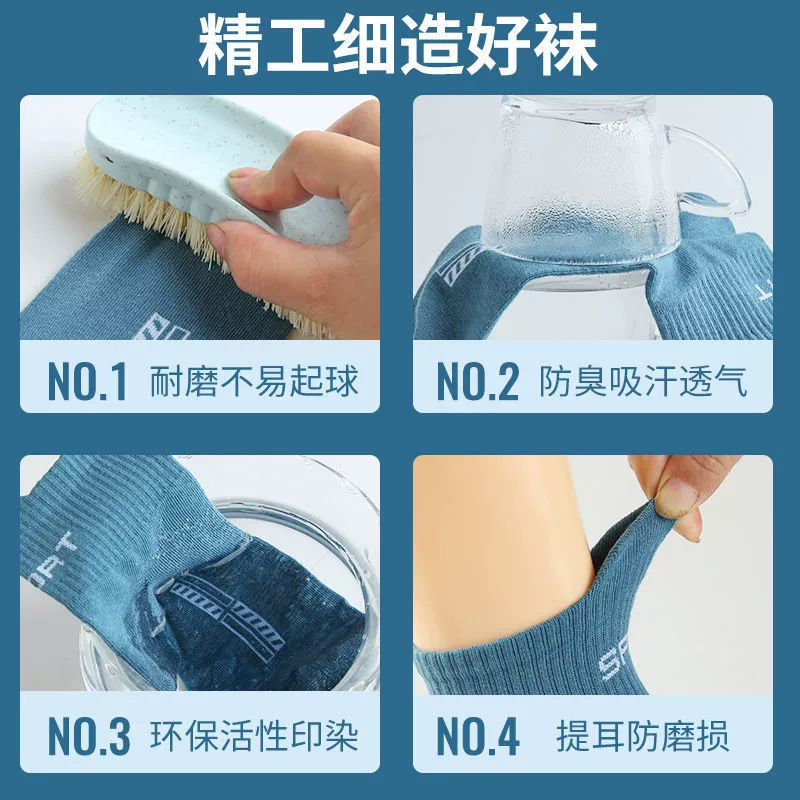 精工细造好袜

NO.1 耐磨不易起球

NO.2 防臭吸汗透气

NO.3 环保活性印染

NO.4 提耳防磨损