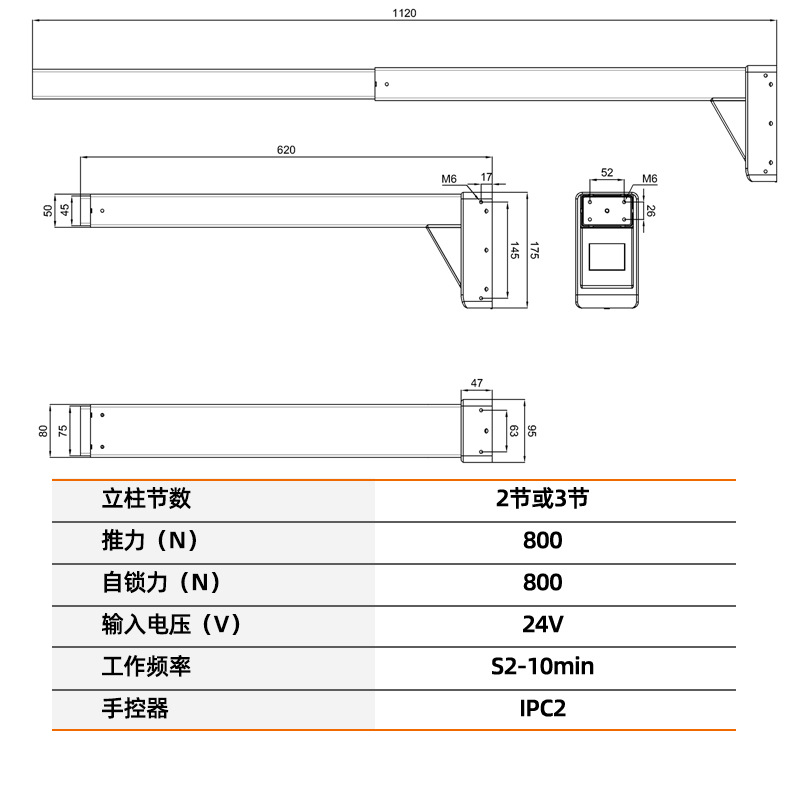 1120

620

M6

17

50

45

145

175

52

M6

26

47

80

75

63

95

| 立柱节数 | 2节或3节 |
|---|---|
| 推力（N） | 800 |
| 自锁力（N） | 800 |
| 输入电压（V） | 24V |
| 工作频率 | S2-10min |
| 手控器 | IPC2 |