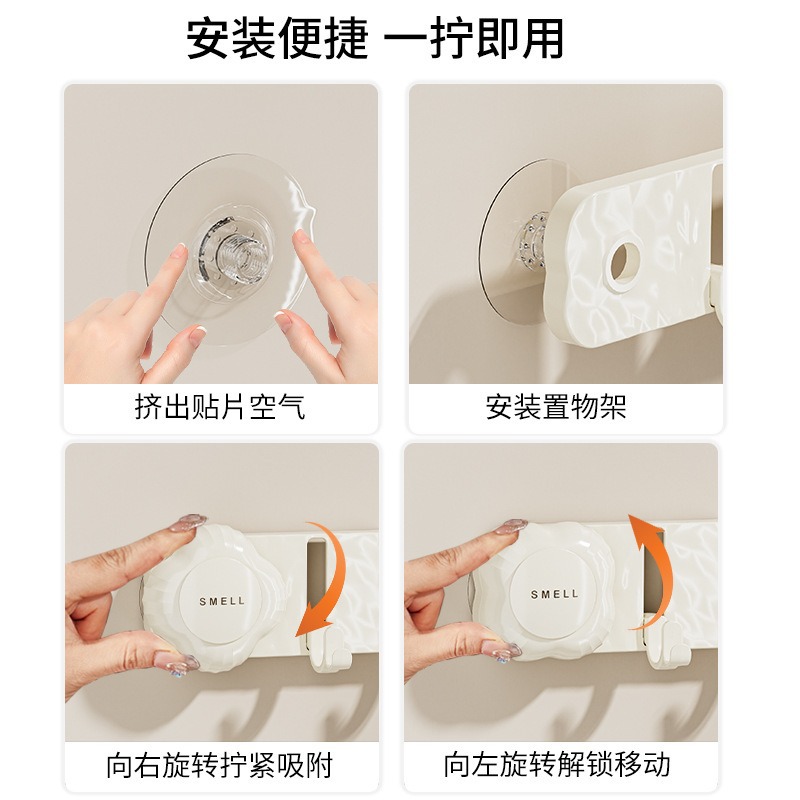 安装便捷 一拧即用

挤出贴片空气

安装置物架

SMELL

向右旋转拧紧吸附

SMELL

向左旋转解锁移动